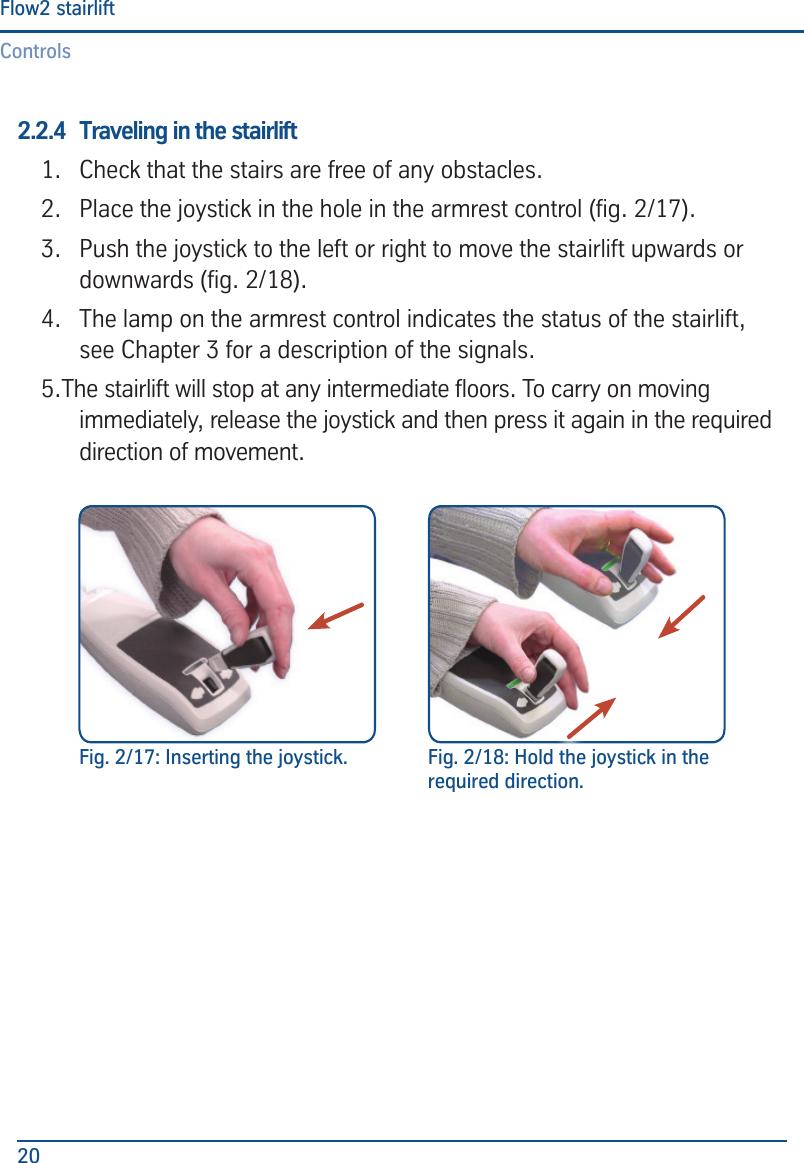 Flow2 stairlift
Controls

2.2.4 Traveling in the stairlift

1. Check that the stairs are free of any obstacles.
2. Place the joystick in the hole in the armrest control (fig. 2/17).
3. Push the joystick to the left or right to move the stairlift upwards or downwards (fig. 2/18).
4. The lamp on the armrest control indicates the status of the stairlift, see Chapter 3 for a description of the signals.
5.The stairlift will stop at any intermediate floors. To carry on moving immediately, release the joystick and then press it again in the required direction of movement.

Fig. 2/17: Inserting the joystick.

Fig. 2/18: Hold the joystick in the required direction.

20