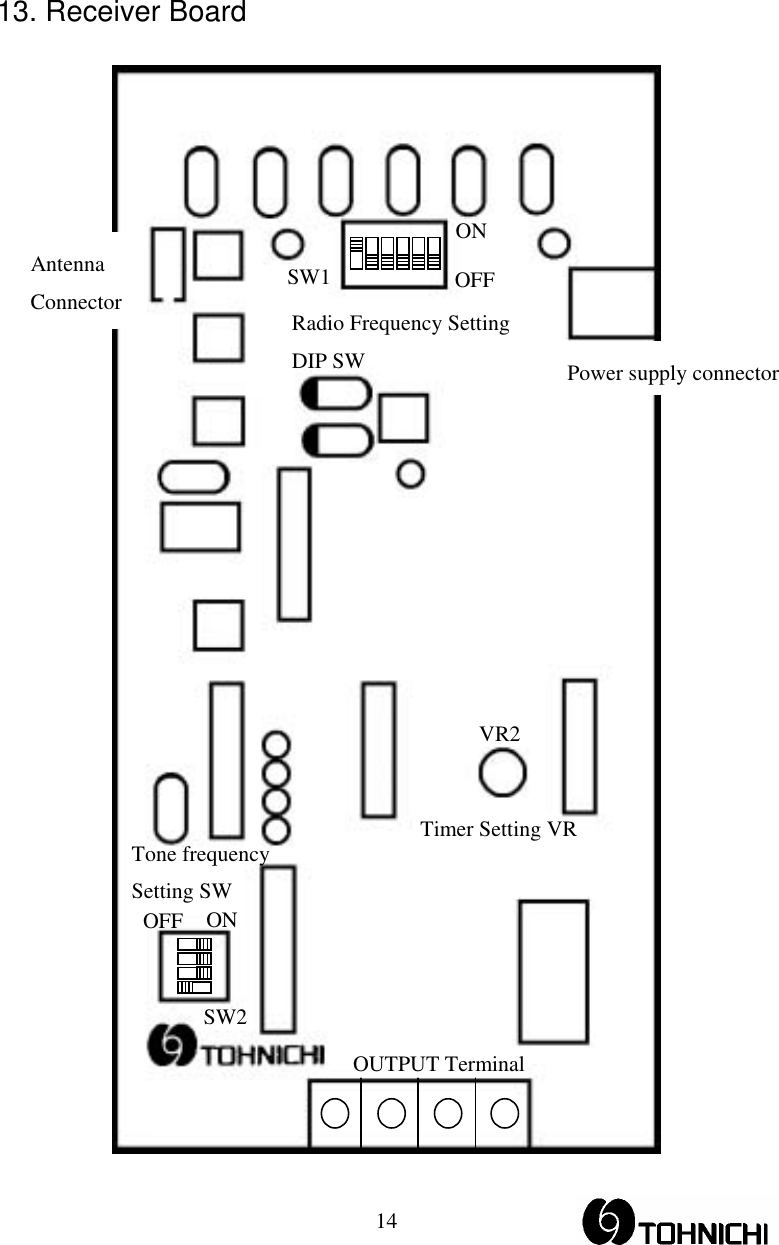 13. Receiver Board

Antenna Connector

SW1

ON

OFF

Radio Frequency Setting DIP SW

Power supply connector

VR2

Timer Setting VR

Tone frequency Setting SW

OFF ON

SW2

TOHNICHI

OUTPUT Terminal

14

TOHNICHI