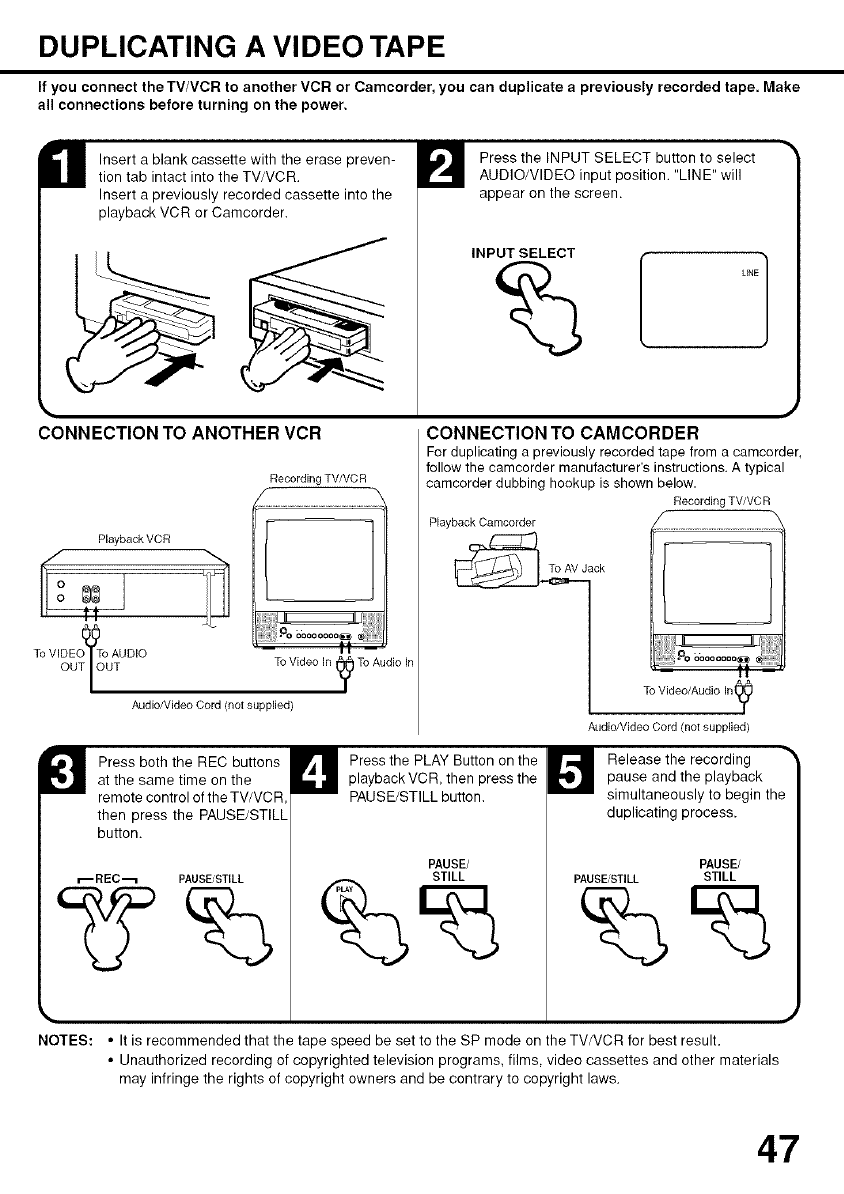 DUPLICATING A VIDEO TAPE

If you connect the TV/VCR to another VCR or Camcorder, you can duplicate a previously recorded tape. Make all connections before turning on the power.

1 Insert a blank cassette with the erase prevention tab intact into the TV/VCR. Insert a previously recorded cassette into the playback VCR or Camcorder.

2 Press the INPUT SELECT button to select AUDIO/VIDEO input position. "LINE" will appear on the screen.

INPUT SELECT

LINE

CONNECTION TO ANOTHER VCR

Recording TV/VCR

Playback VCR

To VIDEO OUT

To AUDIO OUT

To Video In

To Audio In

Audio/Video Cord (not supplied)

CONNECTION TO CAMCORDER

For duplicating a previously recorded tape from a camcorder, follow the camcorder manufacturer's instructions. A typical camcorder dubbing hookup is shown below.

Recording TV/VCR

Playback Camcorder

To AV Jack

To Video/Audio In

Audio/Video Cord (not supplied)

3 Press both the REC buttons at the same time on the remote control of the TV/VCR, then press the PAUSE/STILL button.

REC

PAUSE/STILL

4 Press the PLAY Button on the playback VCR, then press the PAUSE/STILL button.

PLAY

PAUSE/ STILL

5 Release the recording pause and the playback simultaneously to begin the duplicating process.

PAUSE/STILL

PAUSE/ STILL

NOTES: • It is recommended that the tape speed be set to the SP mode on the TV/VCR for best result.
• Unauthorized recording of copyrighted television programs, films, video cassettes and other materials may infringe the rights of copyright owners and be contrary to copyright laws.

47