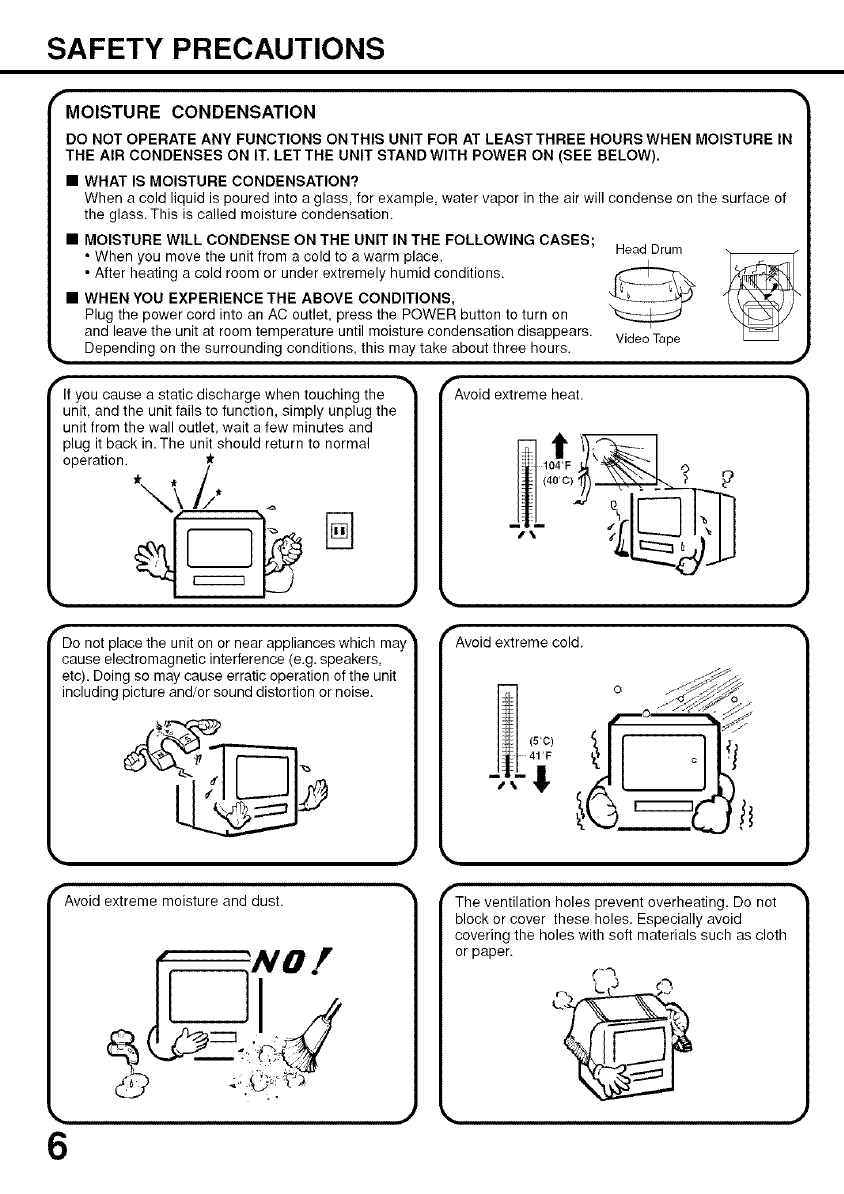 SAFETY PRECAUTIONS

MOISTURE CONDENSATION

DO NOT OPERATE ANY FUNCTIONS ON THIS UNIT FOR AT LEAST THREE HOURS WHEN MOISTURE IN THE AIR CONDENSES ON IT. LET THE UNIT STAND WITH POWER ON (SEE BELOW).

■ WHAT IS MOISTURE CONDENSATION?
When a cold liquid is poured into a glass, for example, water vapor in the air will condense on the surface of the glass. This is called moisture condensation.

■ MOISTURE WILL CONDENSE ON THE UNIT IN THE FOLLOWING CASES;
• When you move the unit from a cold to a warm place.
• After heating a cold room or under extremely humid conditions.

■ WHEN YOU EXPERIENCE THE ABOVE CONDITIONS,
Plug the power cord into an AC outlet, press the POWER button to turn on and leave the unit at room temperature until moisture condensation disappears. Depending on the surrounding conditions, this may take about three hours.

Head Drum

Video Tape

If you cause a static discharge when touching the unit, and the unit fails to function, simply unplug the unit from the wall outlet, wait a few minutes and plug it back in. The unit should return to normal operation.

Avoid extreme heat.

104°F
(40°C)

Do not place the unit on or near appliances which may cause electromagnetic interference (e.g. speakers, etc). Doing so may cause erratic operation of the unit including picture and/or sound distortion or noise.

Avoid extreme cold.

(5°C)
41°F

Avoid extreme moisture and dust.

NO!

The ventilation holes prevent overheating. Do not block or cover these holes. Especially avoid covering the holes with soft materials such as cloth or paper.

6