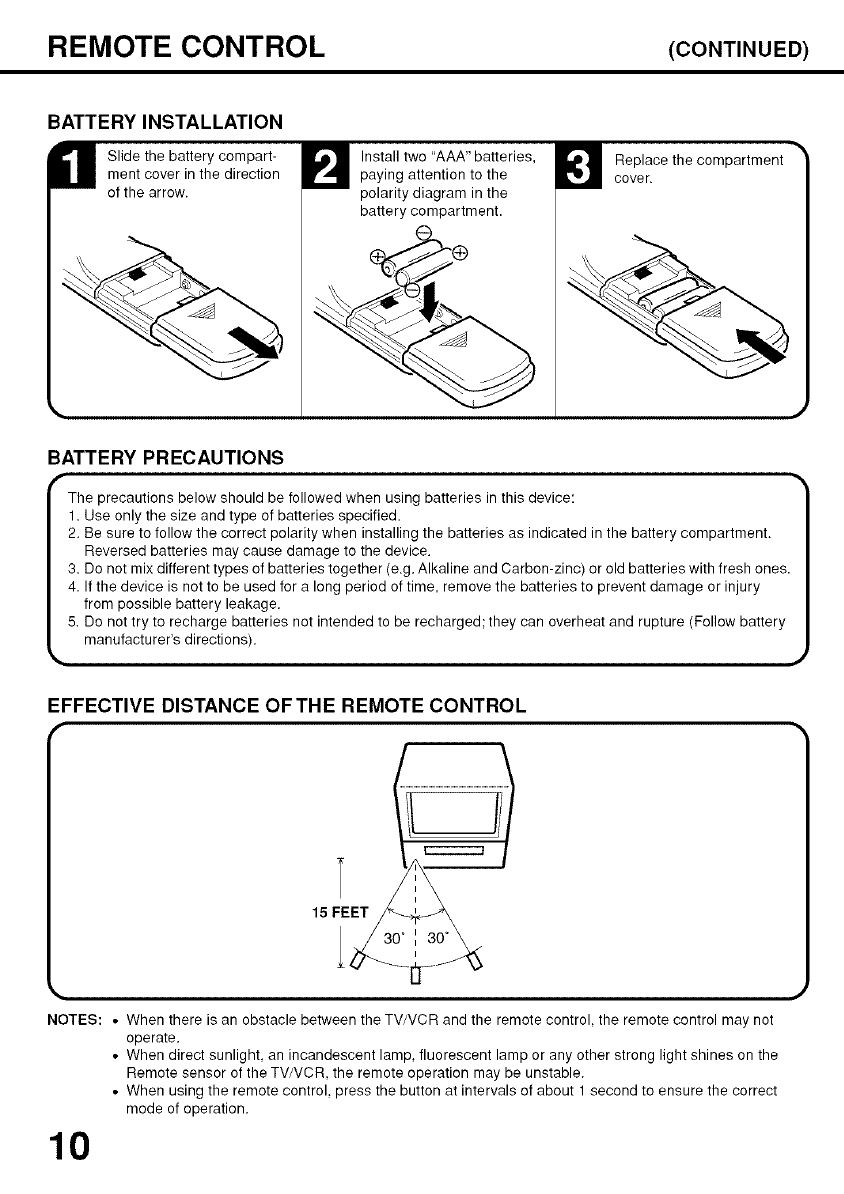 REMOTE CONTROL (CONTINUED)

BATTERY INSTALLATION

1 Slide the battery compartment cover in the direction of the arrow.

2 Install two "AAA" batteries, paying attention to the polarity diagram in the battery compartment.

3 Replace the compartment cover.

BATTERY PRECAUTIONS

The precautions below should be followed when using batteries in this device:
1. Use only the size and type of batteries specified.
2. Be sure to follow the correct polarity when installing the batteries as indicated in the battery compartment. Reversed batteries may cause damage to the device.
3. Do not mix different types of batteries together (e.g. Alkaline and Carbon-zinc) or old batteries with fresh ones.
4. If the device is not to be used for a long period of time, remove the batteries to prevent damage or injury from possible battery leakage.
5. Do not try to recharge batteries not intended to be recharged; they can overheat and rupture (Follow battery manufacturer's directions).

EFFECTIVE DISTANCE OF THE REMOTE CONTROL

15 FEET
30° 30°

NOTES: • When there is an obstacle between the TV/VCR and the remote control, the remote control may not operate.
• When direct sunlight, an incandescent lamp, fluorescent lamp or any other strong light shines on the Remote sensor of the TV/VCR, the remote operation may be unstable.
• When using the remote control, press the button at intervals of about 1 second to ensure the correct mode of operation.

10