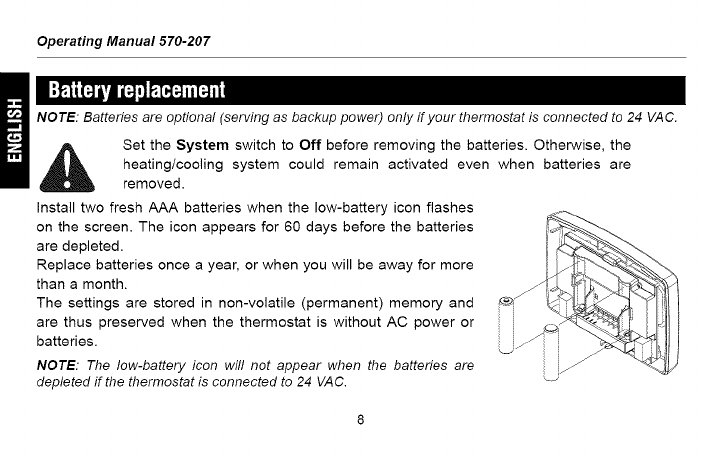 Operating Manual 570-207

ENGLISH

Battery replacement

NOTE: Batteries are optional (serving as backup power) only if your thermostat is connected to 24 VAC.

Set the System switch to Off before removing the batteries. Otherwise, the heating/cooling system could remain activated even when batteries are removed.

Install two fresh AAA batteries when the low-battery icon flashes on the screen. The icon appears for 60 days before the batteries are depleted.

Replace batteries once a year, or when you will be away for more than a month.

The settings are stored in non-volatile (permanent) memory and are thus preserved when the thermostat is without AC power or batteries.

NOTE: The low-battery icon will not appear when the batteries are depleted if the thermostat is connected to 24 VAC.

8