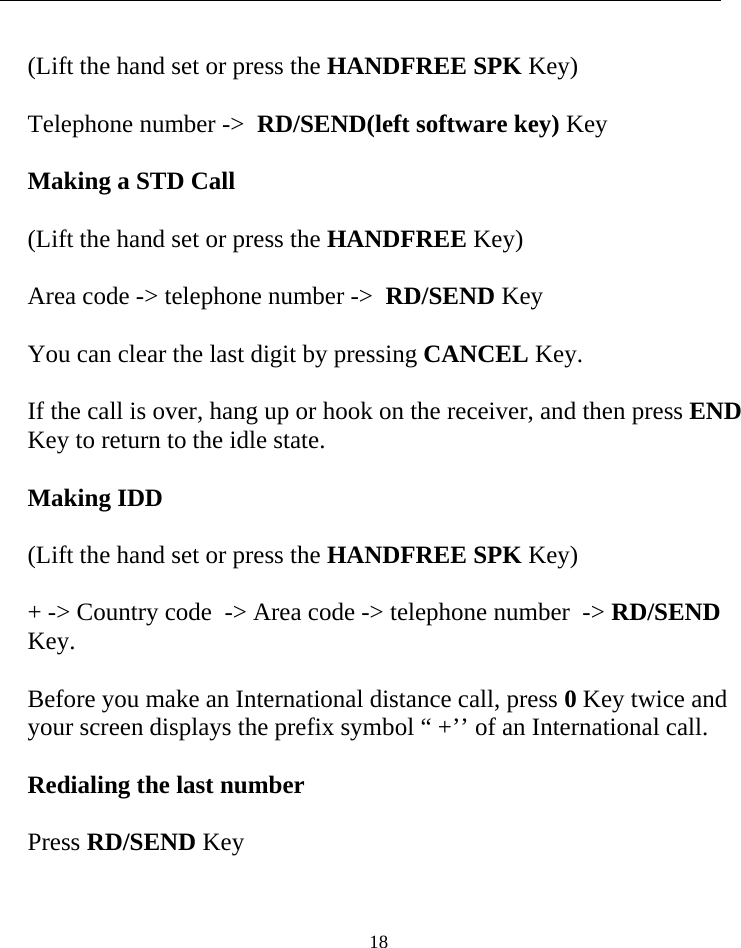 (Lift the hand set or press the HANDFREE SPK Key)

Telephone number -> RD/SEND(left software key) Key

Making a STD Call

(Lift the hand set or press the HANDFREE Key)

Area code -> telephone number -> RD/SEND Key

You can clear the last digit by pressing CANCEL Key.

If the call is over, hang up or hook on the receiver, and then press END Key to return to the idle state.

Making IDD

(Lift the hand set or press the HANDFREE SPK Key)

+ -> Country code -> Area code -> telephone number -> RD/SEND Key.

Before you make an International distance call, press 0 Key twice and your screen displays the prefix symbol “ +’’ of an International call.

Redialing the last number

Press RD/SEND Key

18