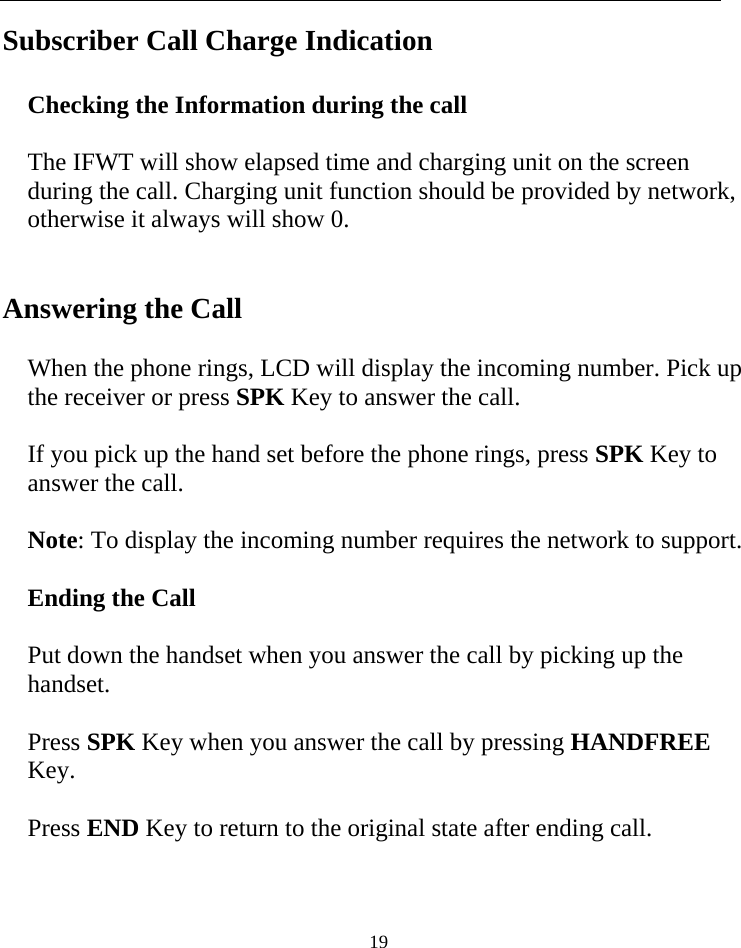 Subscriber Call Charge Indication

Checking the Information during the call

The IFWT will show elapsed time and charging unit on the screen during the call. Charging unit function should be provided by network, otherwise it always will show 0.

Answering the Call

When the phone rings, LCD will display the incoming number. Pick up the receiver or press SPK Key to answer the call.

If you pick up the hand set before the phone rings, press SPK Key to answer the call.

Note: To display the incoming number requires the network to support.

Ending the Call

Put down the handset when you answer the call by picking up the handset.

Press SPK Key when you answer the call by pressing HANDFREE Key.

Press END Key to return to the original state after ending call.

19