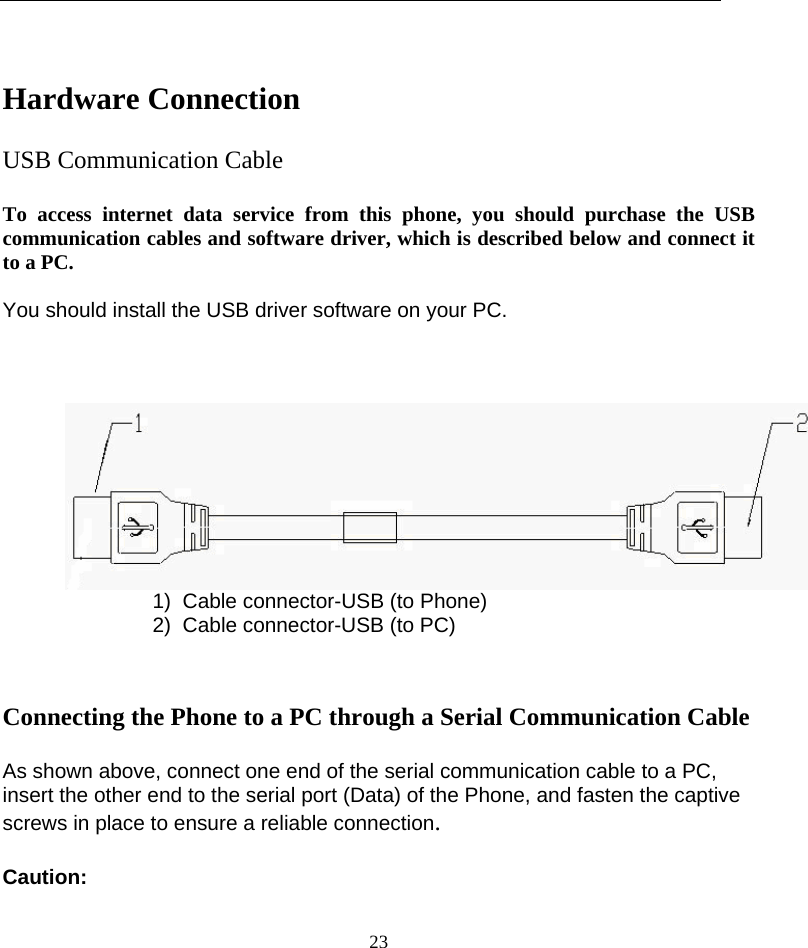 Hardware Connection

USB Communication Cable

To access internet data service from this phone, you should purchase the USB communication cables and software driver, which is described below and connect it to a PC.

You should install the USB driver software on your PC.

1

2

1) Cable connector-USB (to Phone)
2) Cable connector-USB (to PC)

Connecting the Phone to a PC through a Serial Communication Cable

As shown above, connect one end of the serial communication cable to a PC, insert the other end to the serial port (Data) of the Phone, and fasten the captive screws in place to ensure a reliable connection.

Caution:

23