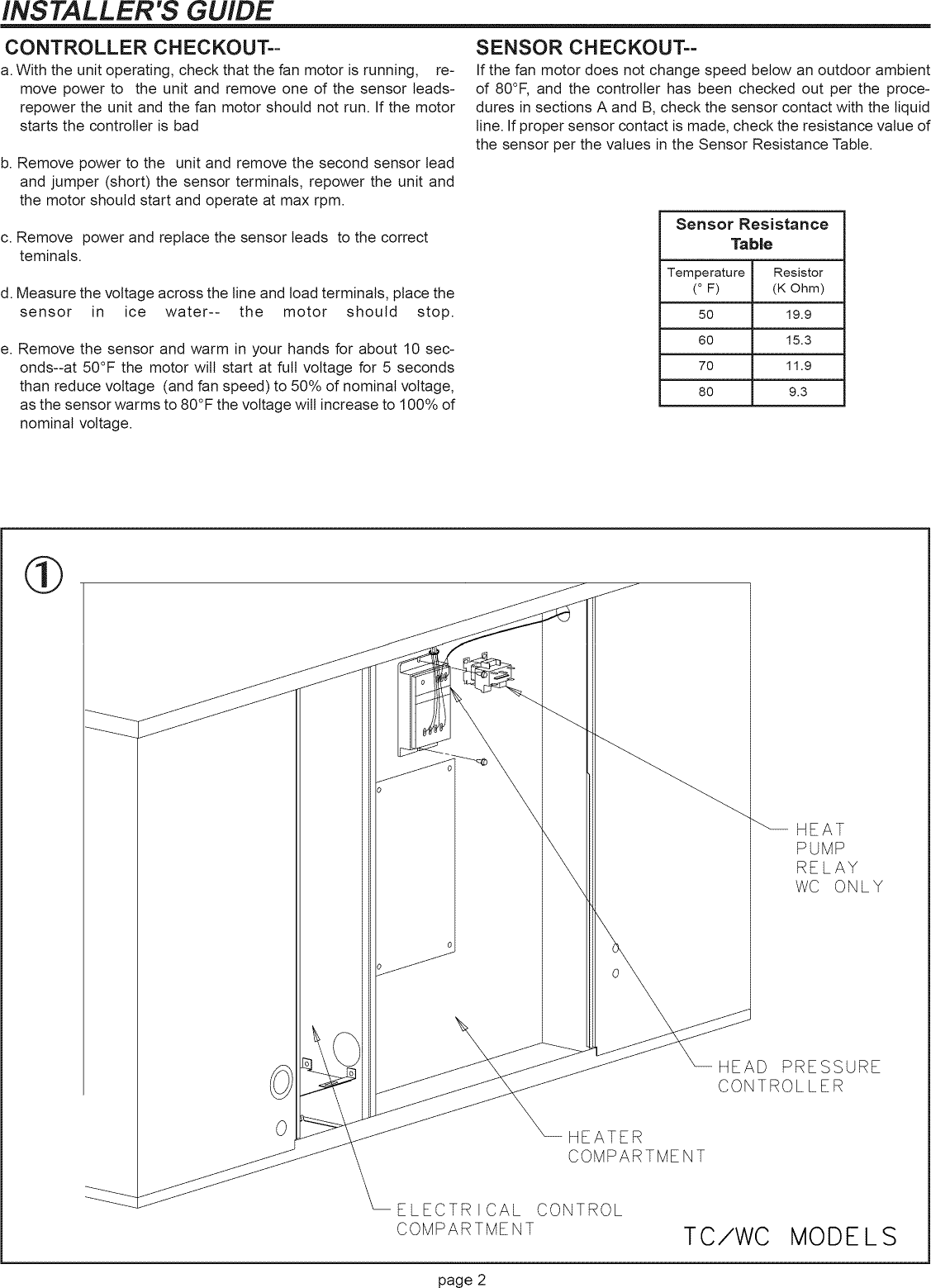 INSTALLER'S GUIDE

CONTROLLER CHECKOUT--

a. With the unit operating, check that the fan motor is running, remove power to the unit and remove one of the sensor leads-repower the unit and the fan motor should not run. If the motor starts the controller is bad

b. Remove power to the unit and remove the second sensor lead and jumper (short) the sensor terminals, repower the unit and the motor should start and operate at max rpm.

c. Remove power and replace the sensor leads to the correct teminals.

d. Measure the voltage across the line and load terminals, place the sensor in ice water-- the motor should stop.

e. Remove the sensor and warm in your hands for about 10 seconds--at 50°F the motor will start at full voltage for 5 seconds than reduce voltage (and fan speed) to 50% of nominal voltage, as the sensor warms to 80°F the voltage will increase to 100% of nominal voltage.

SENSOR CHECKOUT--

If the fan motor does not change speed below an outdoor ambient of 80°F, and the controller has been checked out per the procedures in sections A and B, check the sensor contact with the liquid line. If proper sensor contact is made, check the resistance value of the sensor per the values in the Sensor Resistance Table.

Sensor Resistance Table

| Temperature (° F) | Resistor (K Ohm) |
|---|---|
| 50 | 19.9 |
| 60 | 15.3 |
| 70 | 11.9 |
| 80 | 9.3 |

①

HEAT PUMP RELAY WC ONLY

HEAD PRESSURE CONTROLLER

HEATER COMPARTMENT

ELECTRICAL CONTROL COMPARTMENT

TC/WC MODELS

page 2