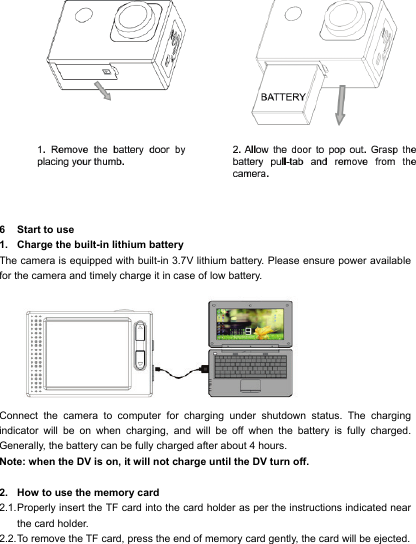 BATTERY

1. Remove the battery door by placing your thumb.

2. Allow the door to pop out. Grasp the battery pull-tab and remove from the camera.

6 Start to use

1. Charge the built-in lithium battery

The camera is equipped with built-in 3.7V lithium battery. Please ensure power available for the camera and timely charge it in case of low battery.

Connect the camera to computer for charging under shutdown status. The charging indicator will be on when charging, and will be off when the battery is fully charged. Generally, the battery can be fully charged after about 4 hours.

Note: when the DV is on, it will not charge until the DV turn off.

2. How to use the memory card

2.1. Properly insert the TF card into the card holder as per the instructions indicated near the card holder.

2.2. To remove the TF card, press the end of memory card gently, the card will be ejected.