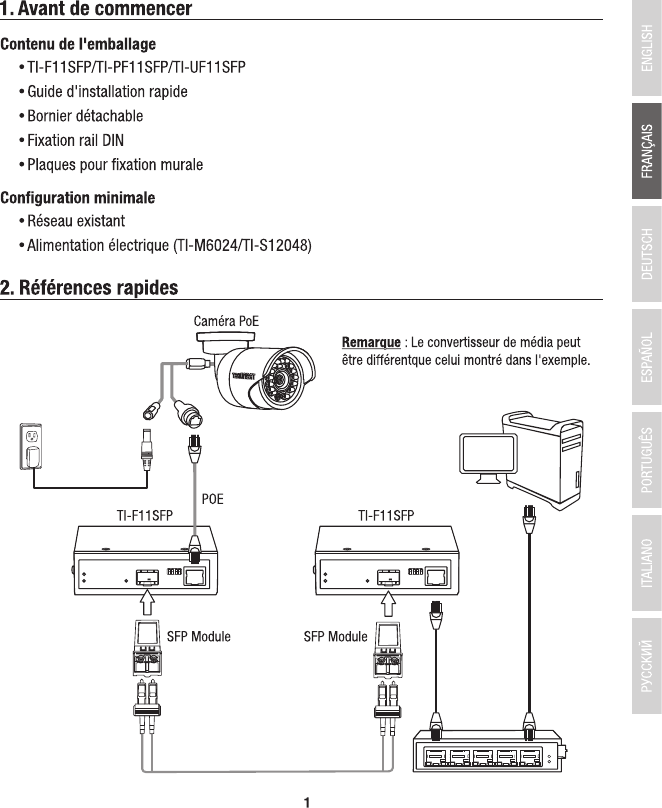 1. Avant de commencer

Contenu de l'emballage
• TI-F11SFP/TI-PF11SFP/TI-UF11SFP
• Guide d'installation rapide
• Bornier détachable
• Fixation rail DIN
• Plaques pour fixation murale

Configuration minimale
• Réseau existant
• Alimentation électrique (TI-M6024/TI-S12048)

2. Références rapides

Caméra PoE

Remarque : Le convertisseur de média peut être différentque celui montré dans l'exemple.

POE

TI-F11SFP

TI-F11SFP

SFP Module

SFP Module

1

ENGLISH
FRANÇAIS
DEUTSCH
ESPAÑOL
PORTUGUÊS
ITALIANO
РУССКИЙ