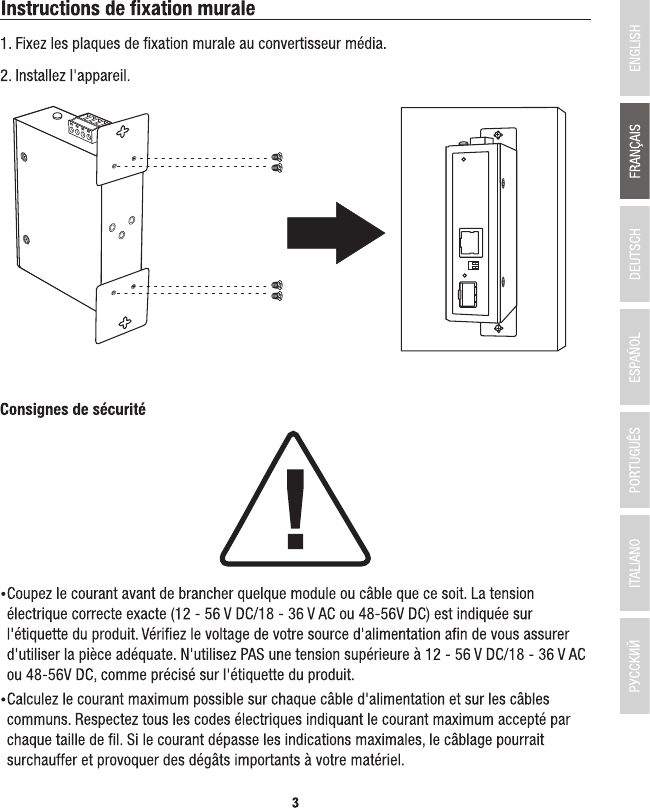 Instructions de fixation murale

1. Fixez les plaques de fixation murale au convertisseur média.

2. Installez l'appareil.

Consignes de sécurité

•Coupez le courant avant de brancher quelque module ou câble que ce soit. La tension électrique correcte exacte (12 - 56 V DC/18 - 36 V AC ou 48-56V DC) est indiquée sur l'étiquette du produit. Vérifiez le voltage de votre source d'alimentation afin de vous assurer d'utiliser la pièce adéquate. N'utilisez PAS une tension supérieure à 12 - 56 V DC/18 - 36 V AC ou 48-56V DC, comme précisé sur l'étiquette du produit.

•Calculez le courant maximum possible sur chaque câble d'alimentation et sur les câbles communs. Respectez tous les codes électriques indiquant le courant maximum accepté par chaque taille de fil. Si le courant dépasse les indications maximales, le câblage pourrait surchauffer et provoquer des dégâts importants à votre matériel.

3

ENGLISH
FRANÇAIS
DEUTSCH
ESPAÑOL
PORTUGUÊS
ITALIANO
РУССКИЙ