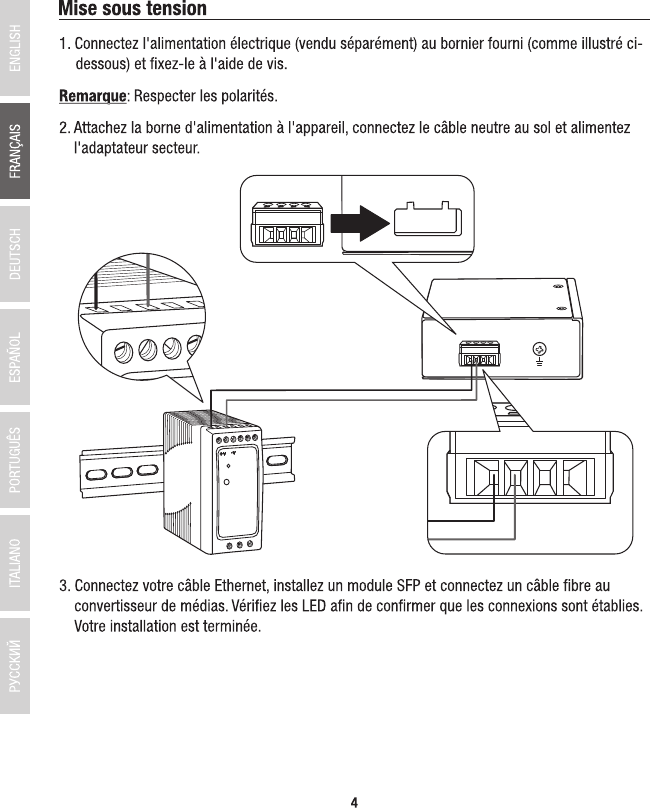 ENGLISH

FRANÇAIS

DEUTSCH

ESPAÑOL

PORTUGUÊS

ITALIANO

РУССКИЙ

Mise sous tension

1. Connectez l'alimentation électrique (vendu séparément) au bornier fourni (comme illustré ci-dessous) et fixez-le à l'aide de vis.

Remarque: Respecter les polarités.

2. Attachez la borne d'alimentation à l'appareil, connectez le câble neutre au sol et alimentez l'adaptateur secteur.

3. Connectez votre câble Ethernet, installez un module SFP et connectez un câble fibre au convertisseur de médias. Vérifiez les LED afin de confirmer que les connexions sont établies. Votre installation est terminée.

4