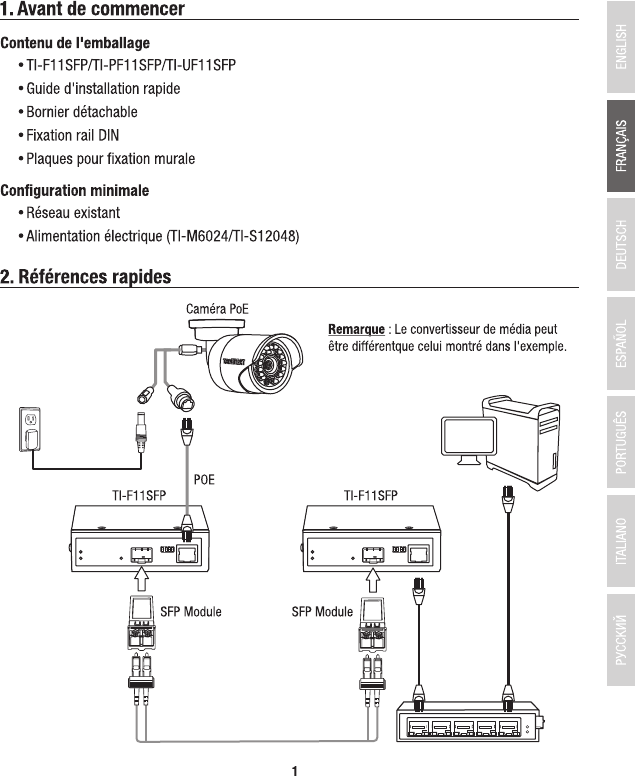 1. Avant de commencer

Contenu de l'emballage
• TI-F11SFP/TI-PF11SFP/TI-UF11SFP
• Guide d'installation rapide
• Bornier détachable
• Fixation rail DIN
• Plaques pour fixation murale

Configuration minimale
• Réseau existant
• Alimentation électrique (TI-M6024/TI-S12048)

2. Références rapides

Caméra PoE

Remarque : Le convertisseur de média peut être différentque celui montré dans l'exemple.

POE

TI-F11SFP

TI-F11SFP

SFP Module

SFP Module

1

ENGLISH
FRANÇAIS
DEUTSCH
ESPAÑOL
PORTUGUÊS
ITALIANO
РУССКИЙ