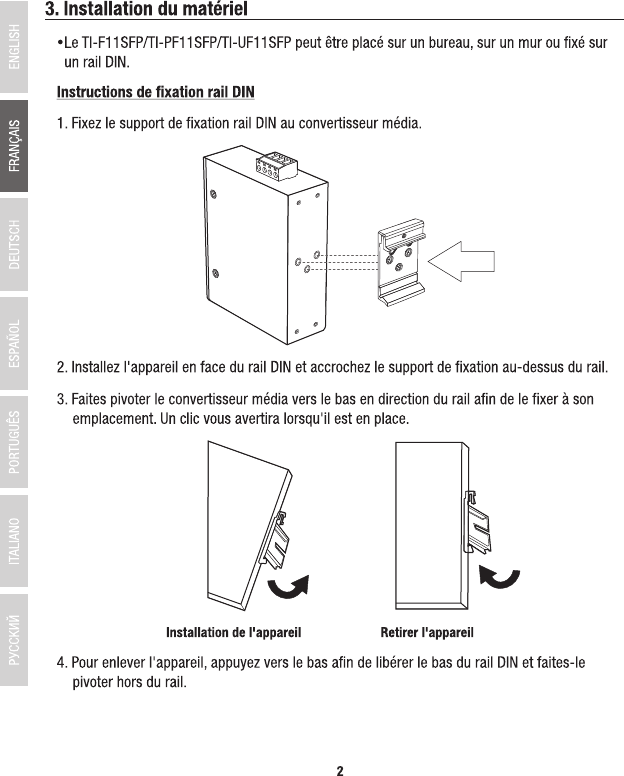 ENGLISH
FRANÇAIS
DEUTSCH
ESPAÑOL
PORTUGUÊS
ITALIANO
РУССКИЙ

3. Installation du matériel

•Le TI-F11SFP/TI-PF11SFP/TI-UF11SFP peut être placé sur un bureau, sur un mur ou fixé sur un rail DIN.

Instructions de fixation rail DIN

1. Fixez le support de fixation rail DIN au convertisseur média.

2. Installez l'appareil en face du rail DIN et accrochez le support de fixation au-dessus du rail.

3. Faites pivoter le convertisseur média vers le bas en direction du rail afin de le fixer à son emplacement. Un clic vous avertira lorsqu'il est en place.

Installation de l'appareil

Retirer l'appareil

4. Pour enlever l'appareil, appuyez vers le bas afin de libérer le bas du rail DIN et faites-le pivoter hors du rail.

2