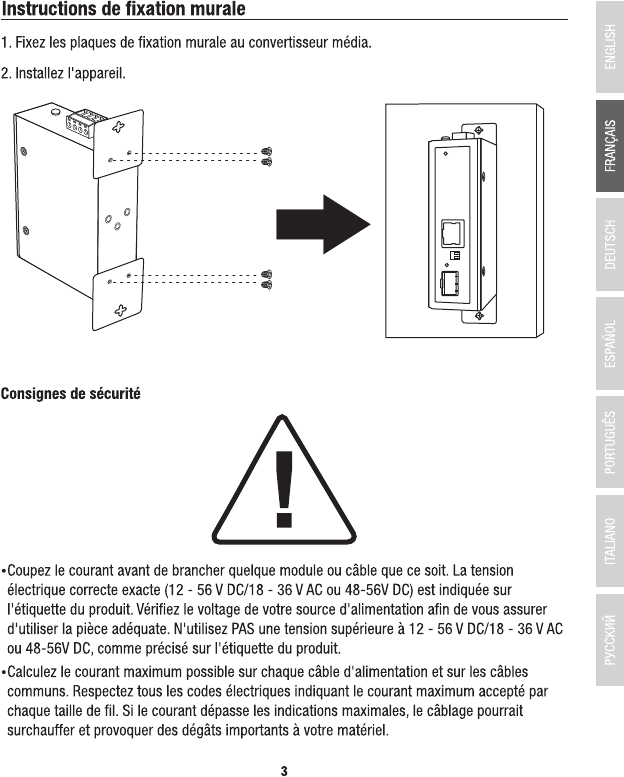 Instructions de fixation murale

1. Fixez les plaques de fixation murale au convertisseur média.

2. Installez l'appareil.

Consignes de sécurité

•Coupez le courant avant de brancher quelque module ou câble que ce soit. La tension électrique correcte exacte (12 - 56 V DC/18 - 36 V AC ou 48-56V DC) est indiquée sur l'étiquette du produit. Vérifiez le voltage de votre source d'alimentation afin de vous assurer d'utiliser la pièce adéquate. N'utilisez PAS une tension supérieure à 12 - 56 V DC/18 - 36 V AC ou 48-56V DC, comme précisé sur l'étiquette du produit.

•Calculez le courant maximum possible sur chaque câble d'alimentation et sur les câbles communs. Respectez tous les codes électriques indiquant le courant maximum accepté par chaque taille de fil. Si le courant dépasse les indications maximales, le câblage pourrait surchauffer et provoquer des dégâts importants à votre matériel.

3

ENGLISH
FRANÇAIS
DEUTSCH
ESPAÑOL
PORTUGUÊS
ITALIANO
РУССКИЙ