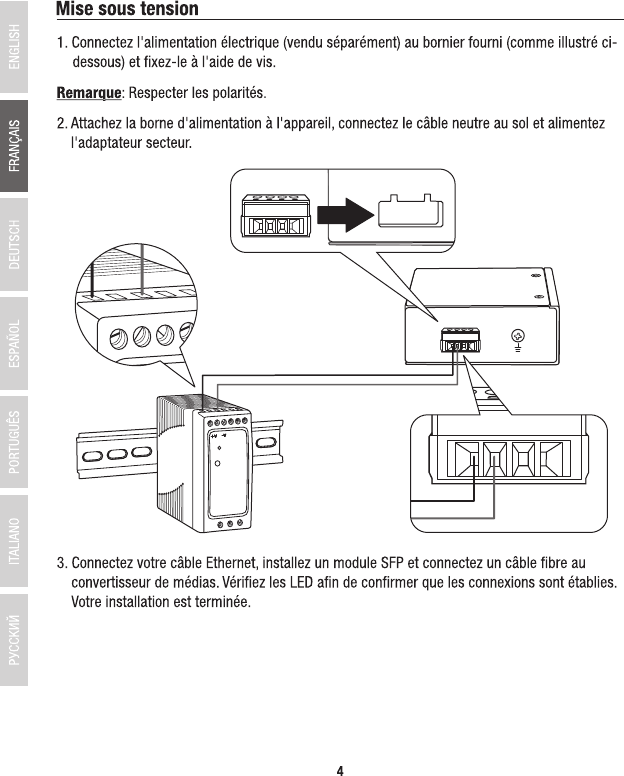 ENGLISH

FRANÇAIS

DEUTSCH

ESPAÑOL

PORTUGUÊS

ITALIANO

РУССКИЙ

Mise sous tension

1. Connectez l'alimentation électrique (vendu séparément) au bornier fourni (comme illustré ci-dessous) et fixez-le à l'aide de vis.

Remarque: Respecter les polarités.

2. Attachez la borne d'alimentation à l'appareil, connectez le câble neutre au sol et alimentez l'adaptateur secteur.

3. Connectez votre câble Ethernet, installez un module SFP et connectez un câble fibre au convertisseur de médias. Vérifiez les LED afin de confirmer que les connexions sont établies. Votre installation est terminée.

4