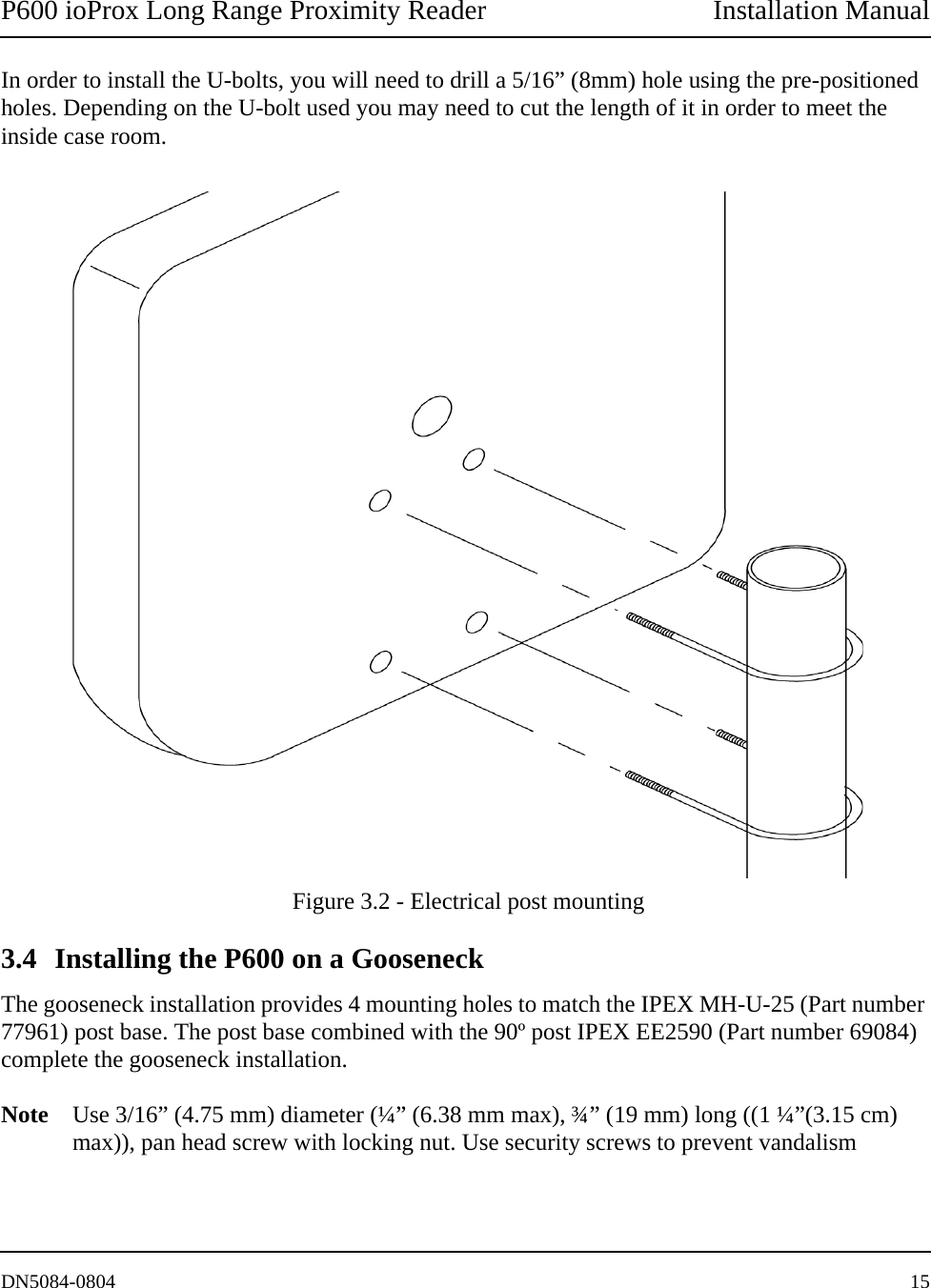 P600 ioProx Long Range Proximity Reader Installation Manual

In order to install the U-bolts, you will need to drill a 5/16” (8mm) hole using the pre-positioned holes. Depending on the U-bolt used you may need to cut the length of it in order to meet the inside case room.

Figure 3.2 - Electrical post mounting

3.4 Installing the P600 on a Gooseneck

The gooseneck installation provides 4 mounting holes to match the IPEX MH-U-25 (Part number 77961) post base. The post base combined with the 90º post IPEX EE2590 (Part number 69084) complete the gooseneck installation.

Note Use 3/16” (4.75 mm) diameter (¼” (6.38 mm max), ¾” (19 mm) long ((1 ¼”(3.15 cm) max)), pan head screw with locking nut. Use security screws to prevent vandalism

DN5084-0804 15