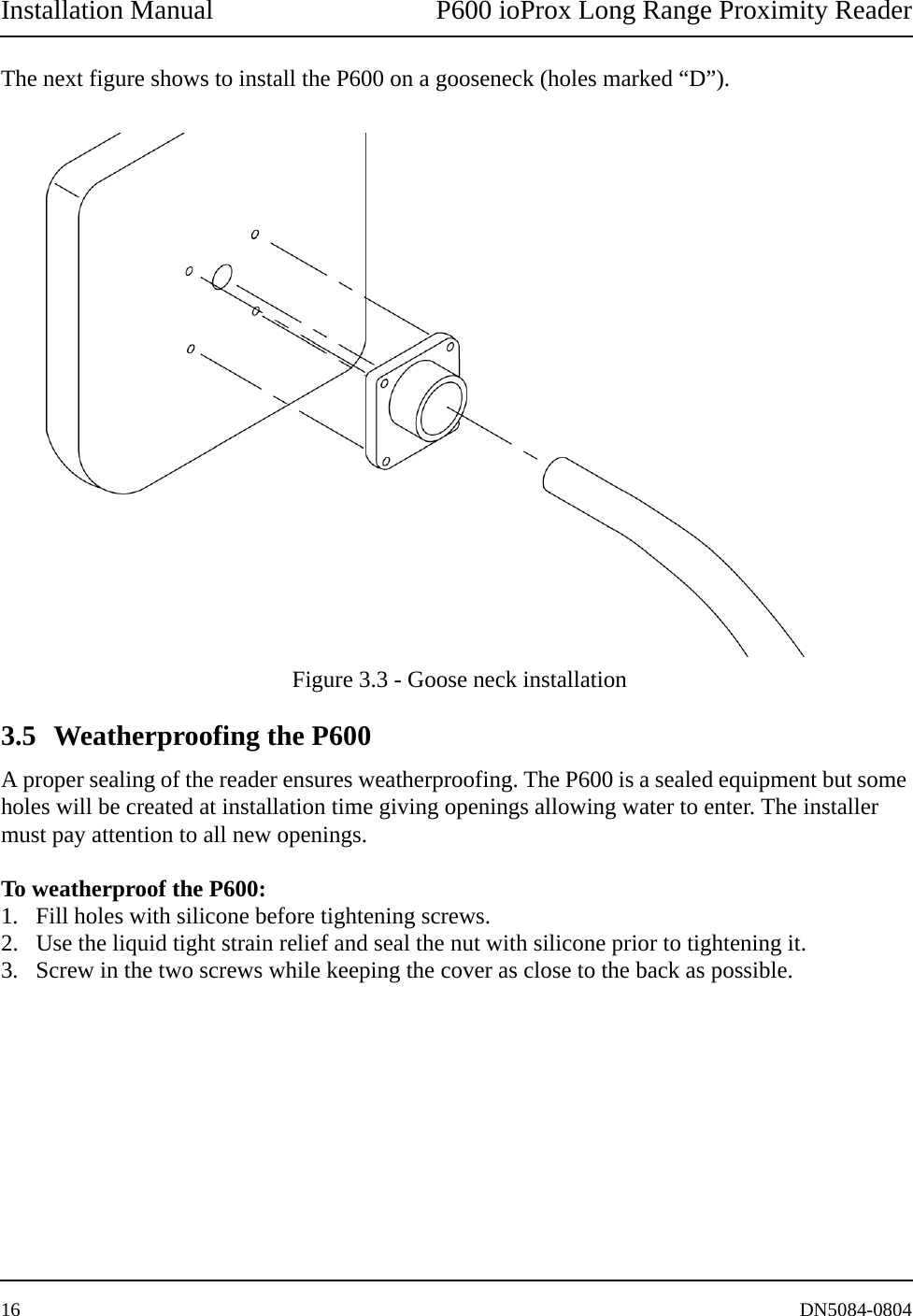 Installation Manual P600 ioProx Long Range Proximity Reader

The next figure shows to install the P600 on a gooseneck (holes marked “D”).

Figure 3.3 - Goose neck installation

3.5 Weatherproofing the P600

A proper sealing of the reader ensures weatherproofing. The P600 is a sealed equipment but some holes will be created at installation time giving openings allowing water to enter. The installer must pay attention to all new openings.

To weatherproof the P600:
1. Fill holes with silicone before tightening screws.
2. Use the liquid tight strain relief and seal the nut with silicone prior to tightening it.
3. Screw in the two screws while keeping the cover as close to the back as possible.

16 DN5084-0804