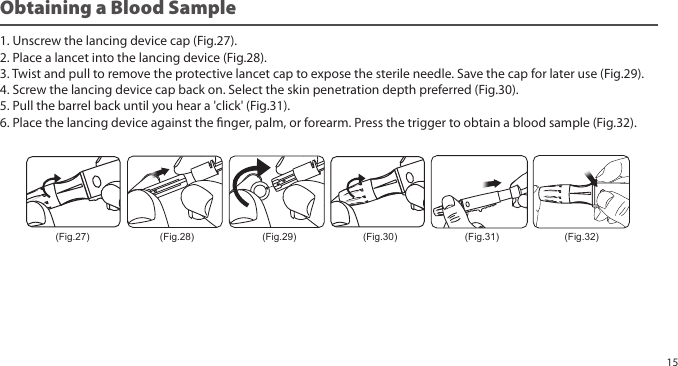 Obtaining a Blood Sample

1. Unscrew the lancing device cap (Fig.27).
2. Place a lancet into the lancing device (Fig.28).
3. Twist and pull to remove the protective lancet cap to expose the sterile needle. Save the cap for later use (Fig.29).
4. Screw the lancing device cap back on. Select the skin penetration depth preferred (Fig.30).
5. Pull the barrel back until you hear a 'click' (Fig.31).
6. Place the lancing device against the finger, palm, or forearm. Press the trigger to obtain a blood sample (Fig.32).

(Fig.27) (Fig.28) (Fig.29) (Fig.30) (Fig.31) (Fig.32)

15