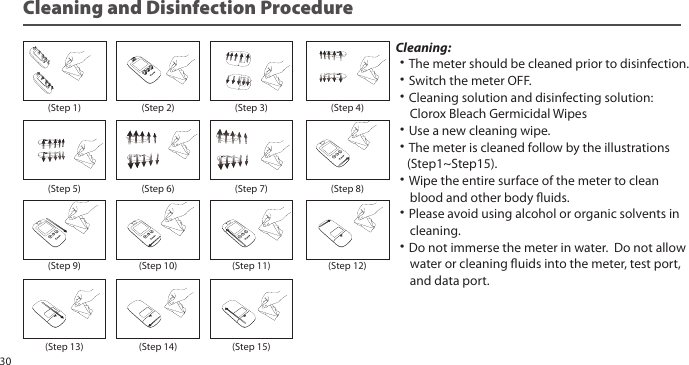 Cleaning and Disinfection Procedure

(Step 1)
(Step 2)
(Step 3)
(Step 4)
(Step 5)
(Step 6)
(Step 7)
(Step 8)
(Step 9)
(Step 10)
(Step 11)
(Step 12)
(Step 13)
(Step 14)
(Step 15)

Cleaning:

• The meter should be cleaned prior to disinfection.
• Switch the meter OFF.
• Cleaning solution and disinfecting solution: Clorox Bleach Germicidal Wipes
• Use a new cleaning wipe.
• The meter is cleaned follow by the illustrations (Step1~Step15).
• Wipe the entire surface of the meter to clean blood and other body fluids.
• Please avoid using alcohol or organic solvents in cleaning.
• Do not immerse the meter in water. Do not allow water or cleaning fluids into the meter, test port, and data port.

30