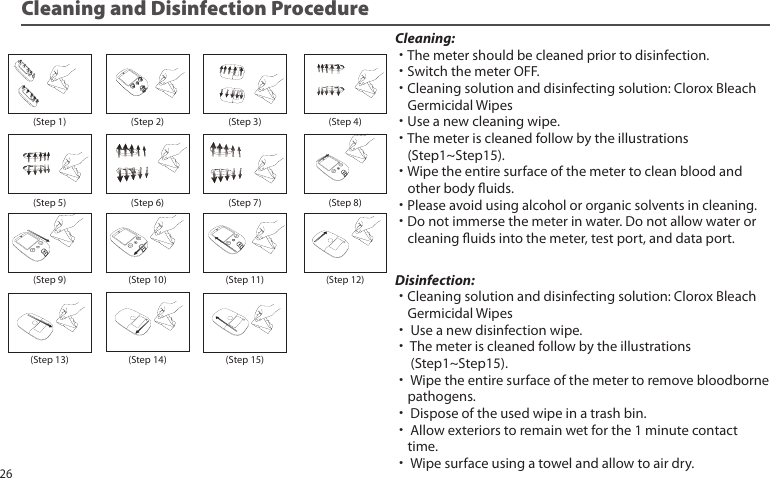 Cleaning and Disinfection Procedure

(Step 1) (Step 2) (Step 3) (Step 4)

(Step 5) (Step 6) (Step 7) (Step 8)

(Step 9) (Step 10) (Step 11) (Step 12)

(Step 13) (Step 14) (Step 15)

Cleaning:
・The meter should be cleaned prior to disinfection.
・Switch the meter OFF.
・Cleaning solution and disinfecting solution: Clorox Bleach Germicidal Wipes
・Use a new cleaning wipe.
・The meter is cleaned follow by the illustrations (Step1~Step15).
・Wipe the entire surface of the meter to clean blood and other body fluids.
・Please avoid using alcohol or organic solvents in cleaning.
・Do not immerse the meter in water. Do not allow water or cleaning fluids into the meter, test port, and data port.

Disinfection:
・Cleaning solution and disinfecting solution: Clorox Bleach Germicidal Wipes
・ Use a new disinfection wipe.
・ The meter is cleaned follow by the illustrations (Step1~Step15).
・ Wipe the entire surface of the meter to remove bloodborne pathogens.
・ Dispose of the used wipe in a trash bin.
・ Allow exteriors to remain wet for the 1 minute contact time.
・ Wipe surface using a towel and allow to air dry.

26