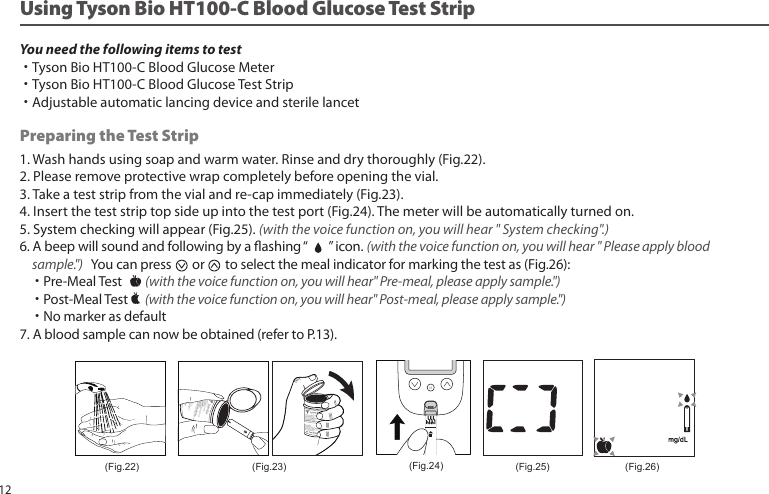 Using Tyson Bio HT100-C Blood Glucose Test Strip

You need the following items to test
・Tyson Bio HT100-C Blood Glucose Meter
・Tyson Bio HT100-C Blood Glucose Test Strip
・Adjustable automatic lancing device and sterile lancet

Preparing the Test Strip

1. Wash hands using soap and warm water. Rinse and dry thoroughly (Fig.22).
2. Please remove protective wrap completely before opening the vial.
3. Take a test strip from the vial and re-cap immediately (Fig.23).
4. Insert the test strip top side up into the test port (Fig.24). The meter will be automatically turned on.
5. System checking will appear (Fig.25). (with the voice function on, you will hear " System checking".)
6. A beep will sound and following by a flashing " " icon. (with the voice function on, you will hear " Please apply blood sample.") You can press or to select the meal indicator for marking the test as (Fig.26):
・Pre-Meal Test (with the voice function on, you will hear" Pre-meal, please apply sample.")
・Post-Meal Test (with the voice function on, you will hear" Post-meal, please apply sample.")
・No marker as default
7. A blood sample can now be obtained (refer to P.13).

mg/dL

(Fig.22) (Fig.23) (Fig.24) (Fig.25) (Fig.26)

12