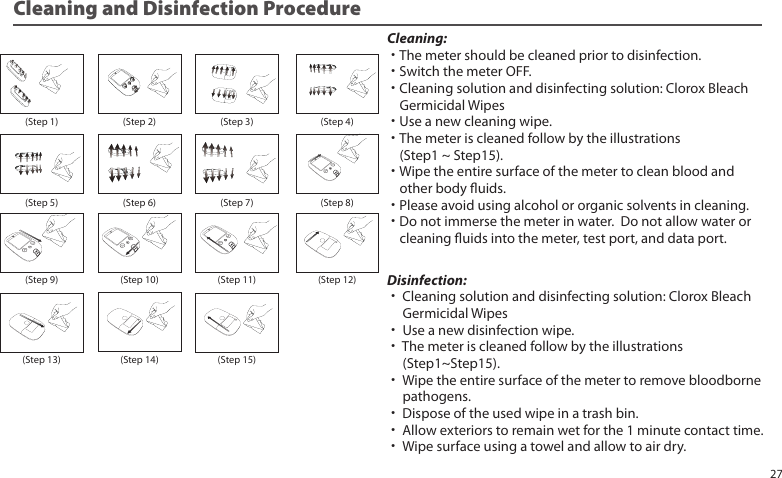 Cleaning and Disinfection Procedure

(Step 1)

(Step 2)

(Step 3)

(Step 4)

(Step 5)

(Step 6)

(Step 7)

(Step 8)

(Step 9)

(Step 10)

(Step 11)

(Step 12)

(Step 13)

(Step 14)

(Step 15)

Cleaning:
・The meter should be cleaned prior to disinfection.
・Switch the meter OFF.
・Cleaning solution and disinfecting solution: Clorox Bleach Germicidal Wipes
・Use a new cleaning wipe.
・The meter is cleaned follow by the illustrations (Step1 ~ Step15).
・Wipe the entire surface of the meter to clean blood and other body fluids.
・Please avoid using alcohol or organic solvents in cleaning.
・Do not immerse the meter in water. Do not allow water or cleaning fluids into the meter, test port, and data port.

Disinfection:
・ Cleaning solution and disinfecting solution: Clorox Bleach Germicidal Wipes
・ Use a new disinfection wipe.
・ The meter is cleaned follow by the illustrations (Step1~Step15).
・ Wipe the entire surface of the meter to remove bloodborne pathogens.
・ Dispose of the used wipe in a trash bin.
・ Allow exteriors to remain wet for the 1 minute contact time.
・ Wipe surface using a towel and allow to air dry.

27