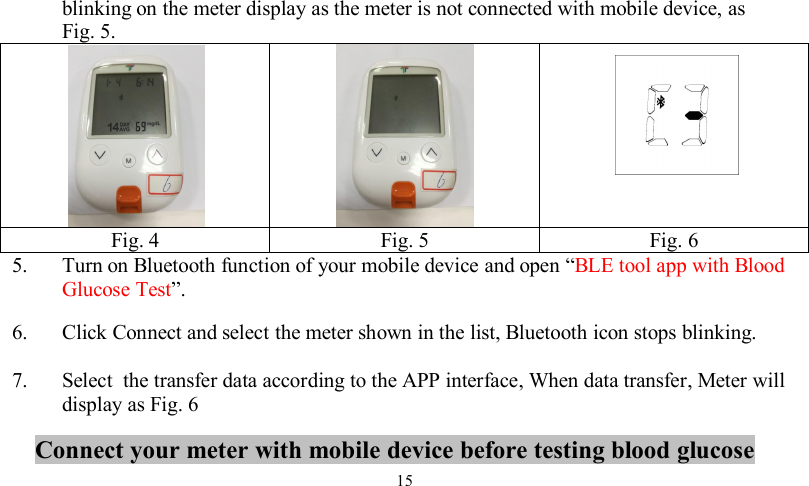 blinking on the meter display as the meter is not connected with mobile device, as Fig. 5.

| 1-4 6:14 14 DAY AVG 69 mg/dL M 6 | M 6 | |
|---|---|---|
| Fig. 4 | Fig. 5 | Fig. 6 |

5. Turn on Bluetooth function of your mobile device and open “BLE tool app with Blood Glucose Test”.

6. Click Connect and select the meter shown in the list, Bluetooth icon stops blinking.

7. Select the transfer data according to the APP interface, When data transfer, Meter will display as Fig. 6

Connect your meter with mobile device before testing blood glucose

15