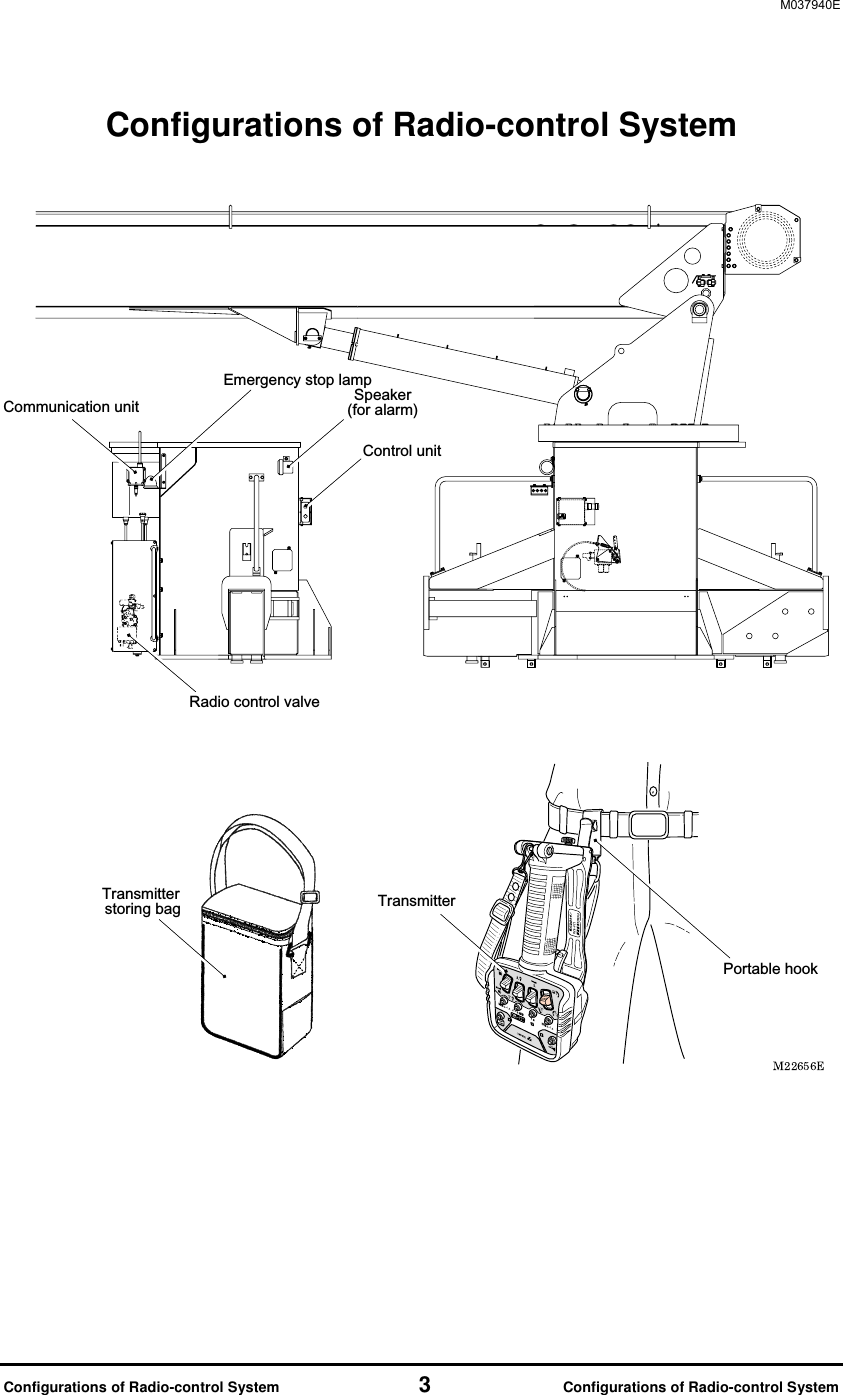 M037940E

Configurations of Radio-control System

Emergency stop lamp

Communication unit

Speaker
(for alarm)

Control unit

Radio control valve

Transmitter
storing bag

Transmitter

Portable hook

M22656E

Configurations of Radio-control System 3 Configurations of Radio-control System