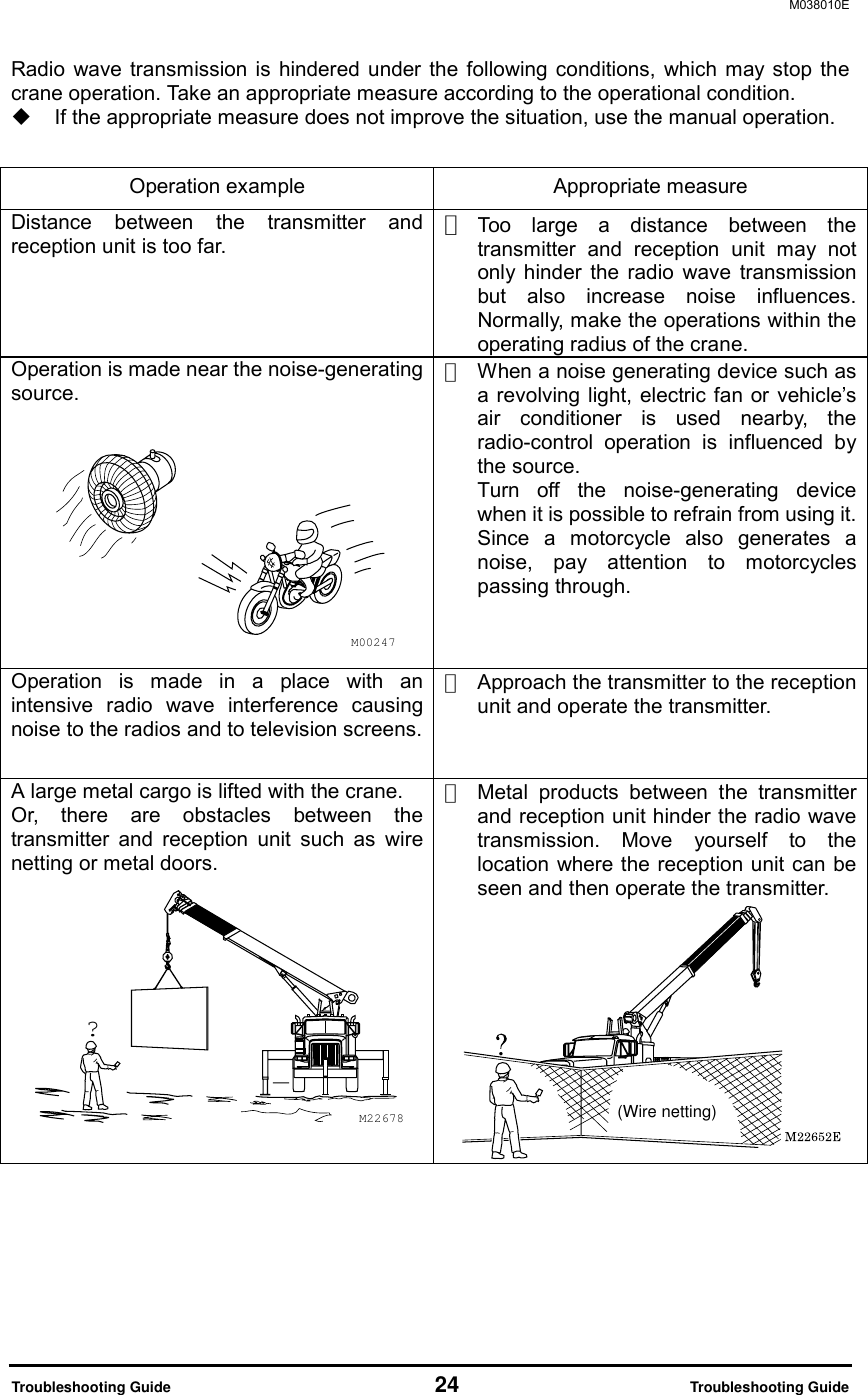 M038010E

Radio wave transmission is hindered under the following conditions, which may stop the crane operation. Take an appropriate measure according to the operational condition.
◆ If the appropriate measure does not improve the situation, use the manual operation.

| Operation example | Appropriate measure |
|---|---|
| Distance between the transmitter and reception unit is too far. | ・ Too large a distance between the transmitter and reception unit may not only hinder the radio wave transmission but also increase noise influences. Normally, make the operations within the operating radius of the crane. |
| Operation is made near the noise-generating source. M00247 | ・ When a noise generating device such as a revolving light, electric fan or vehicle's air conditioner is used nearby, the radio-control operation is influenced by the source. Turn off the noise-generating device when it is possible to refrain from using it. Since a motorcycle also generates a noise, pay attention to motorcycles passing through. |
| Operation is made in a place with an intensive radio wave interference causing noise to the radios and to television screens. | ・ Approach the transmitter to the reception unit and operate the transmitter. |
| A large metal cargo is lifted with the crane. Or, there are obstacles between the transmitter and reception unit such as wire netting or metal doors. ? M22678 | ・ Metal products between the transmitter and reception unit hinder the radio wave transmission. Move yourself to the location where the reception unit can be seen and then operate the transmitter. ? (Wire netting) M22652E |

Troubleshooting Guide 24 Troubleshooting Guide