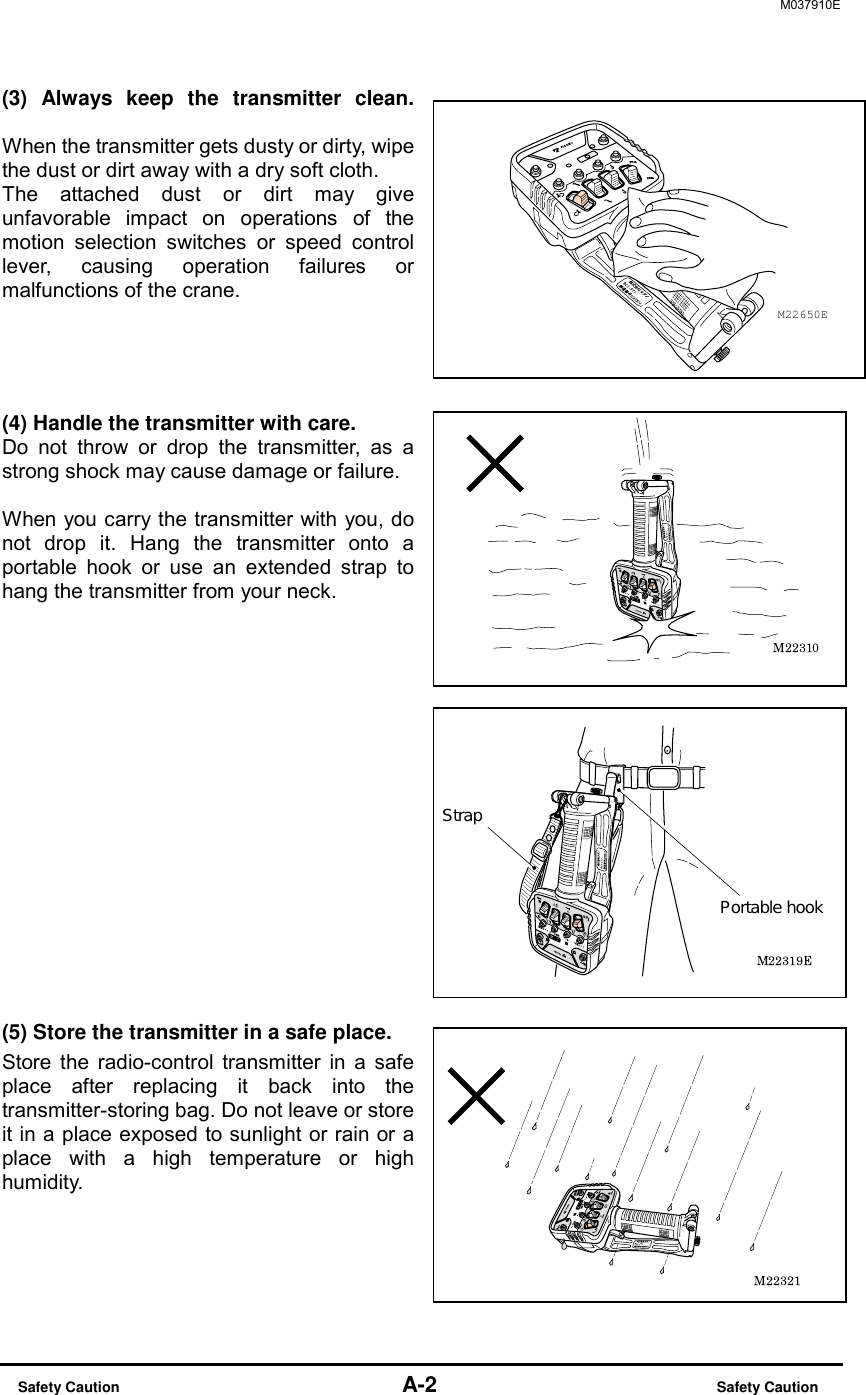 M037910E

(3) Always keep the transmitter clean.

When the transmitter gets dusty or dirty, wipe the dust or dirt away with a dry soft cloth.
The attached dust or dirt may give unfavorable impact on operations of the motion selection switches or speed control lever, causing operation failures or malfunctions of the crane.

M22650E

(4) Handle the transmitter with care.
Do not throw or drop the transmitter, as a strong shock may cause damage or failure.

When you carry the transmitter with you, do not drop it. Hang the transmitter onto a portable hook or use an extended strap to hang the transmitter from your neck.

M22310

Strap

Portable hook

M22319E

(5) Store the transmitter in a safe place.
Store the radio-control transmitter in a safe place after replacing it back into the transmitter-storing bag. Do not leave or store it in a place exposed to sunlight or rain or a place with a high temperature or high humidity.

M22321

Safety Caution A-2 Safety Caution