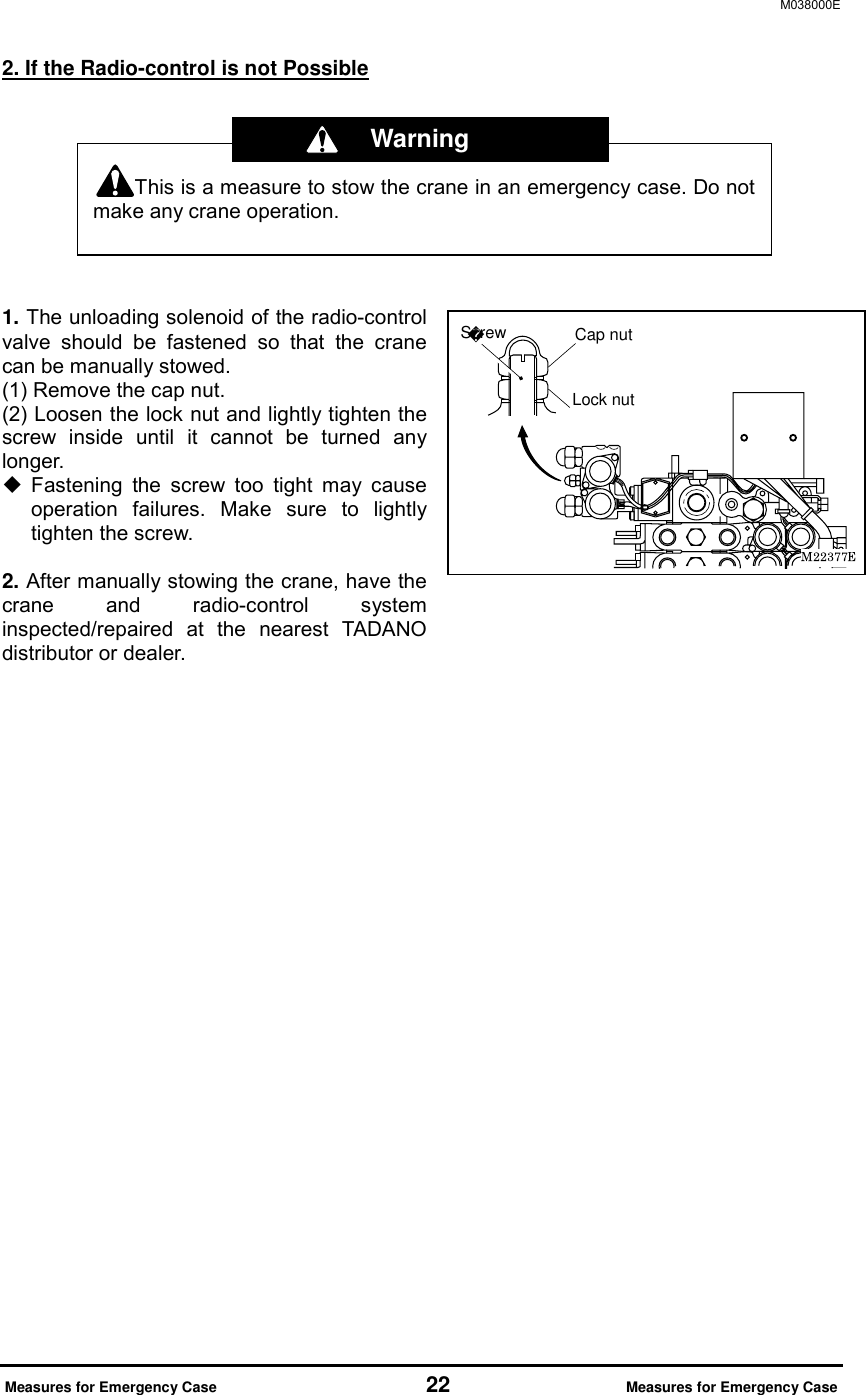 M038000E

2. If the Radio-control is not Possible

Warning

This is a measure to stow the crane in an emergency case. Do not make any crane operation.

1. The unloading solenoid of the radio-control valve should be fastened so that the crane can be manually stowed.
(1) Remove the cap nut.
(2) Loosen the lock nut and lightly tighten the screw inside until it cannot be turned any longer.
◆ Fastening the screw too tight may cause operation failures. Make sure to lightly tighten the screw.

2. After manually stowing the crane, have the crane and radio-control system inspected/repaired at the nearest TADANO distributor or dealer.

Screw
Cap nut
Lock nut
M22377E

Measures for Emergency Case 22 Measures for Emergency Case