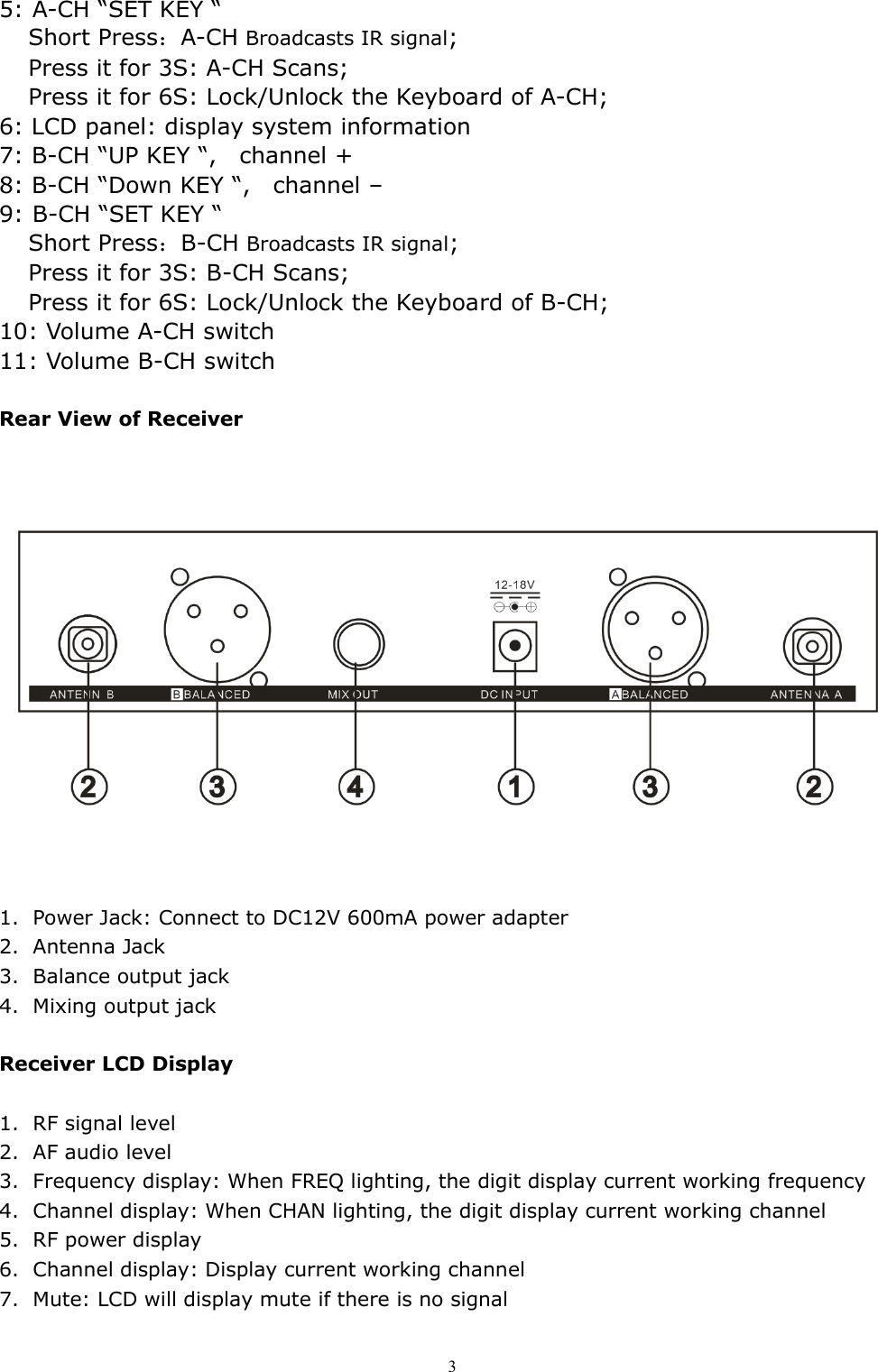 5: A-CH “SET KEY “
Short Press：A-CH Broadcasts IR signal;
Press it for 3S: A-CH Scans;
Press it for 6S: Lock/Unlock the Keyboard of A-CH;
6: LCD panel: display system information
7: B-CH “UP KEY “,  channel +
8: B-CH “Down KEY “,  channel –
9: B-CH “SET KEY “
Short Press：B-CH Broadcasts IR signal;
Press it for 3S: B-CH Scans;
Press it for 6S: Lock/Unlock the Keyboard of B-CH;
10: Volume A-CH switch
11: Volume B-CH switch

Rear View of Receiver

12-18V

ANTENN B

B BALANCED

MIX OUT

DC INPUT

A BALANCED

ANTENNA A

2 3 4 1 3 2

1. Power Jack: Connect to DC12V 600mA power adapter
2. Antenna Jack
3. Balance output jack
4. Mixing output jack

Receiver LCD Display

1. RF signal level
2. AF audio level
3. Frequency display: When FREQ lighting, the digit display current working frequency
4. Channel display: When CHAN lighting, the digit display current working channel
5. RF power display
6. Channel display: Display current working channel
7. Mute: LCD will display mute if there is no signal

3