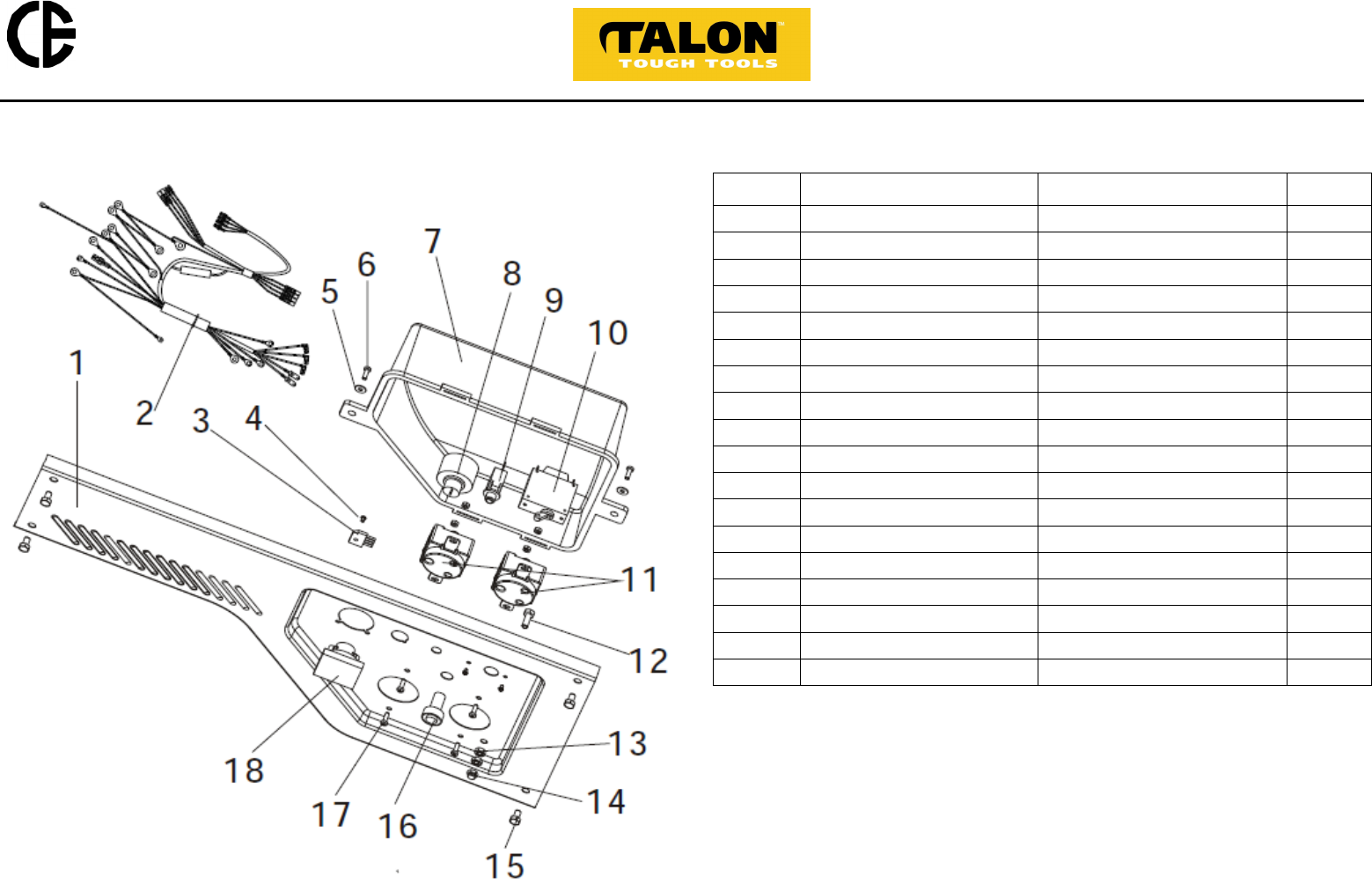 CE

TALON™
TOUGH TOOLS

1
2
3
4
5
6
7
8
9
10
11
12
13
14
15
16
17
18