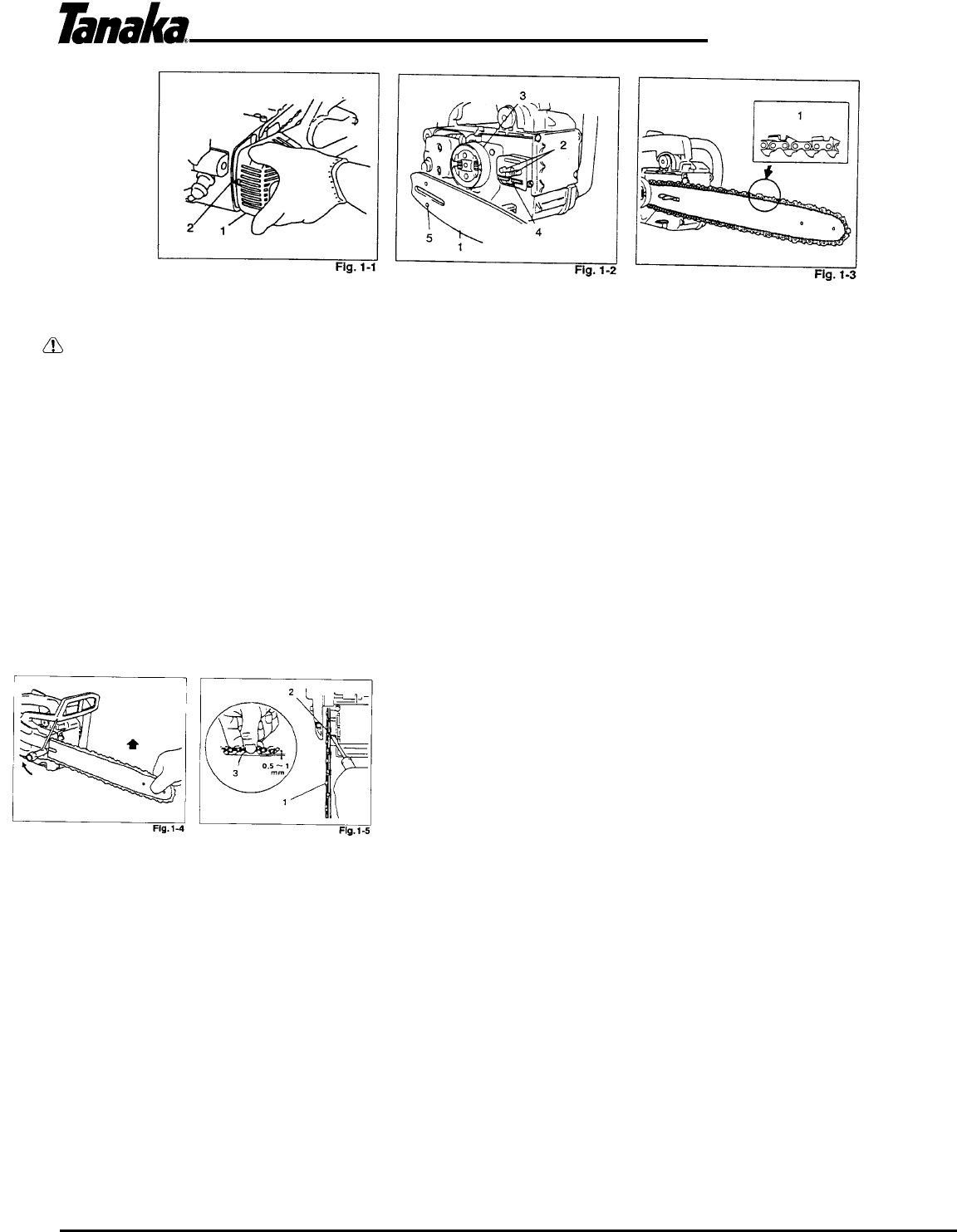 Tanaka

2
1
Fig. 1-1

3
2
5
1
4
Fig. 1-2

1
Fig. 1-3

Fig. 1-4

2
3
0.5 ~ 1 mm
1
Fig. 1-5