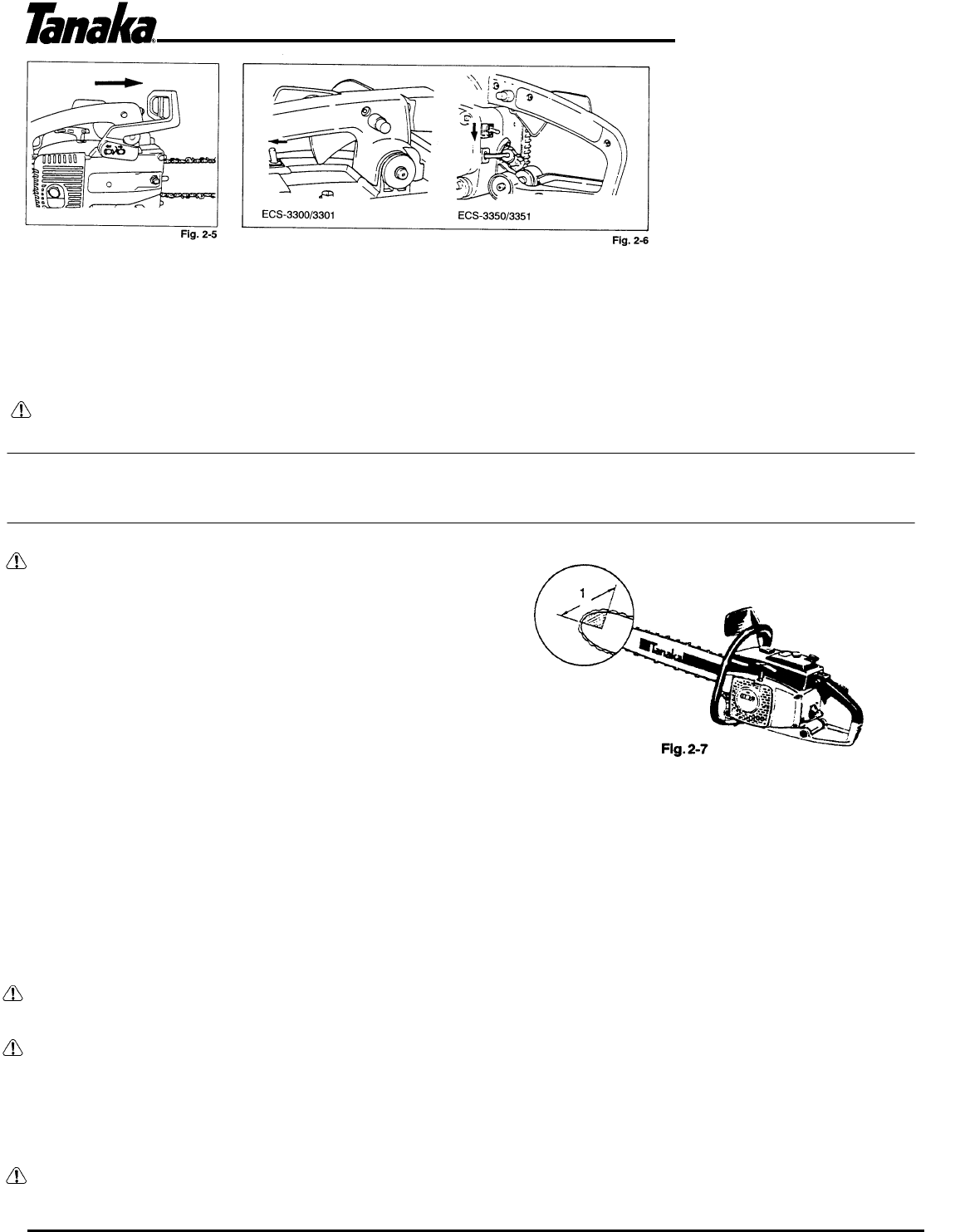 Tanaka®

Fig. 2-5

ECS-3300/3301

ECS-3350/3351

Fig. 2-6

1

Tanaka

Fig. 2-7