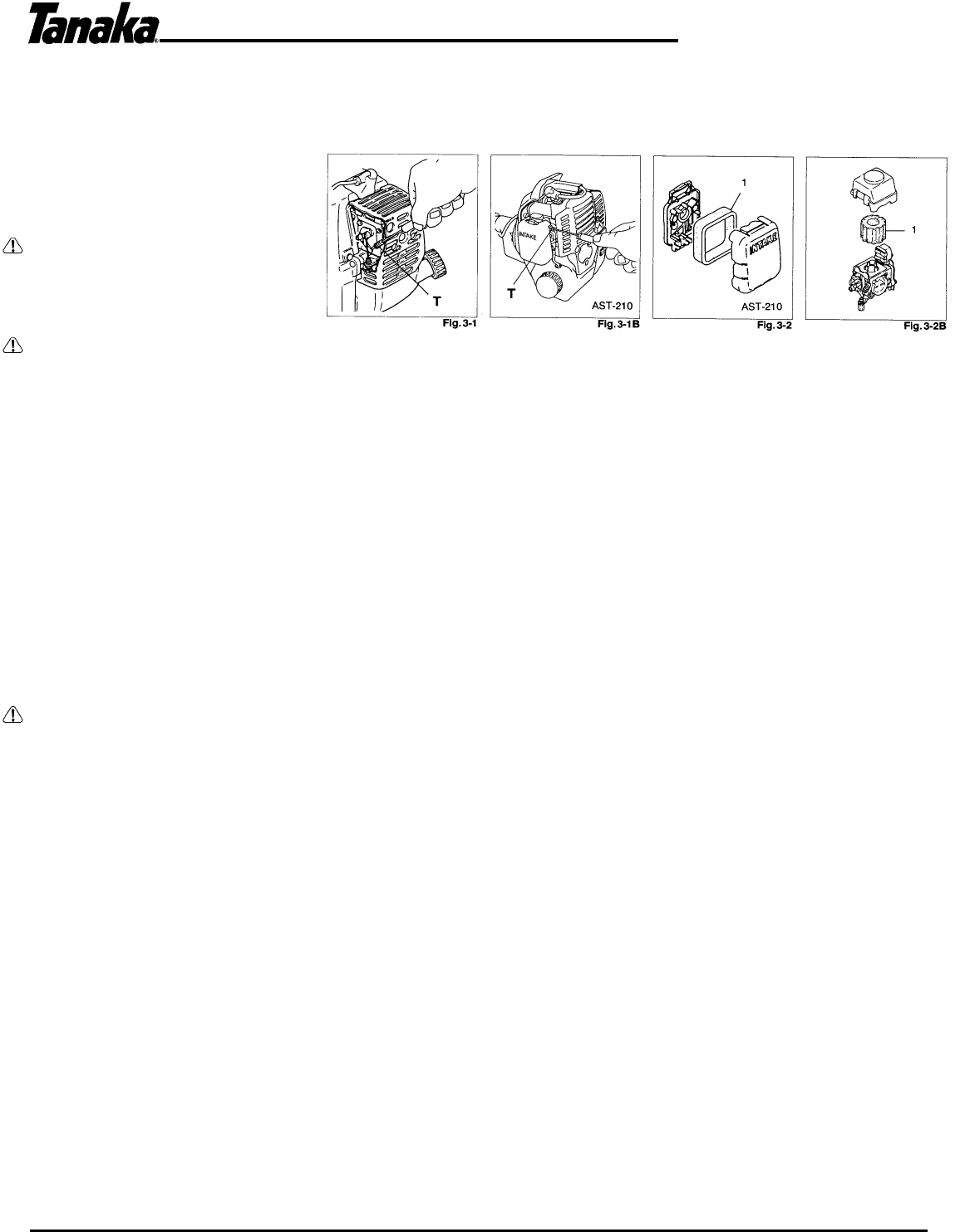 Tanaka®

T

Fig. 3-1

INTAKE

T

AST-210

Fig. 3-1B

1

INTAKE

AST-210

Fig. 3-2

1

Fig. 3-2B