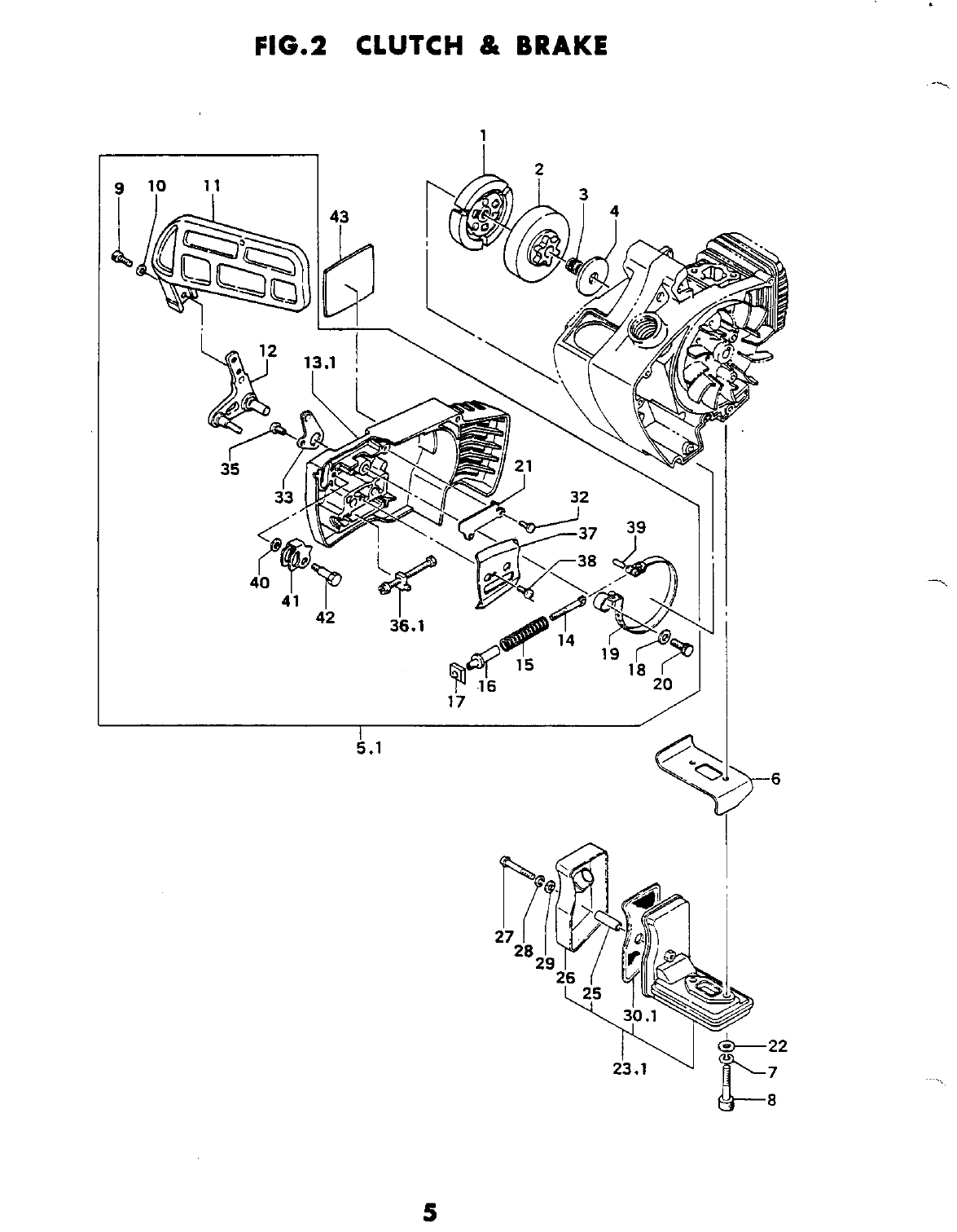 FIG.2 CLUTCH & BRAKE

1
2
3
4
9
10
11
43
12
13.1
35
33
21
32
37
39
38
40
41
42
36.1
14
15
16
17
19
18
20
5.1
6
27
28
29
26
25
30.1
23.1
22
7
8

5