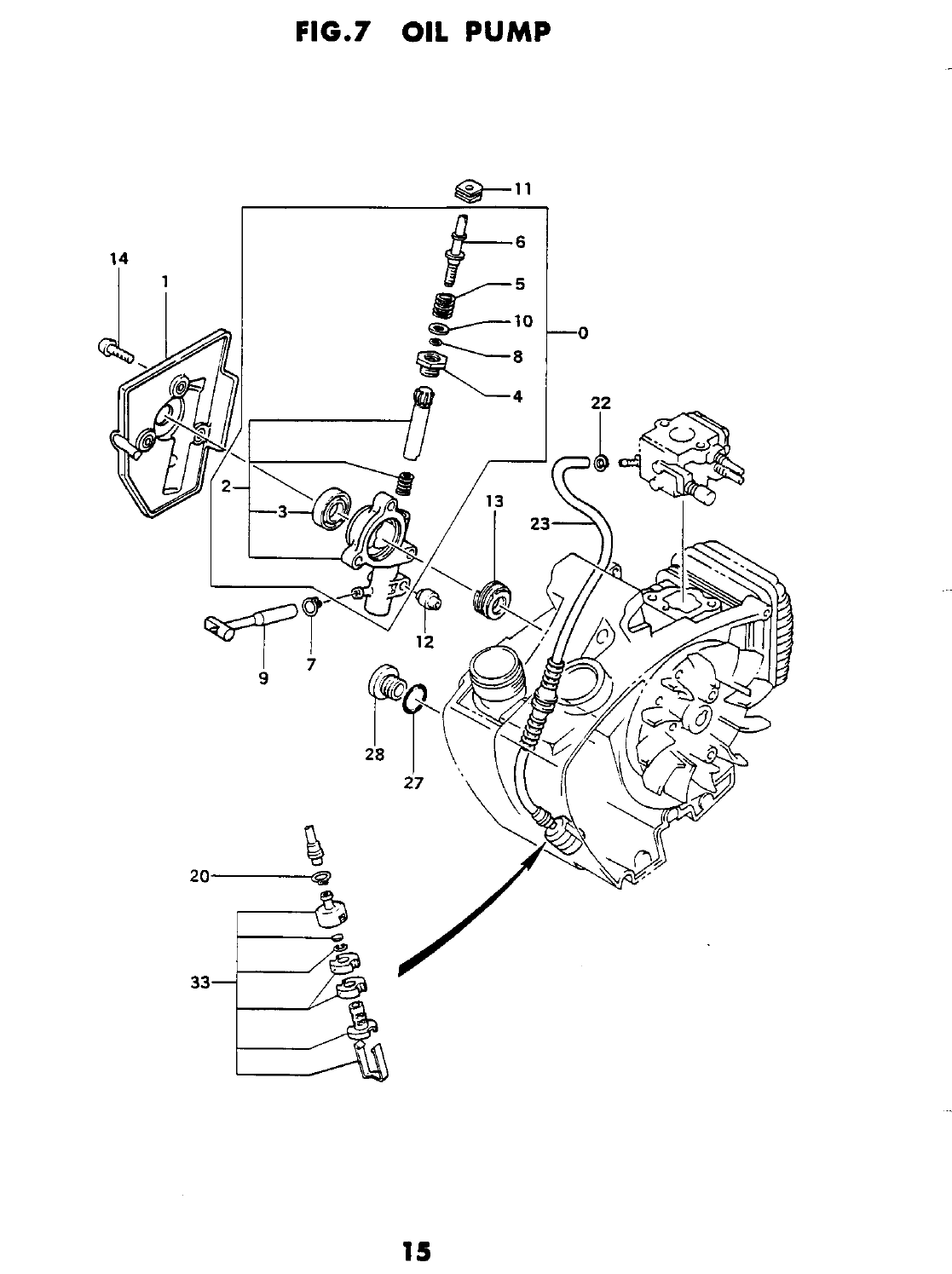 FIG.7 OIL PUMP

11
6
14
1
5
10
0
8
4
22
2
3
13
23
12
9
7
28
27
20
33

15