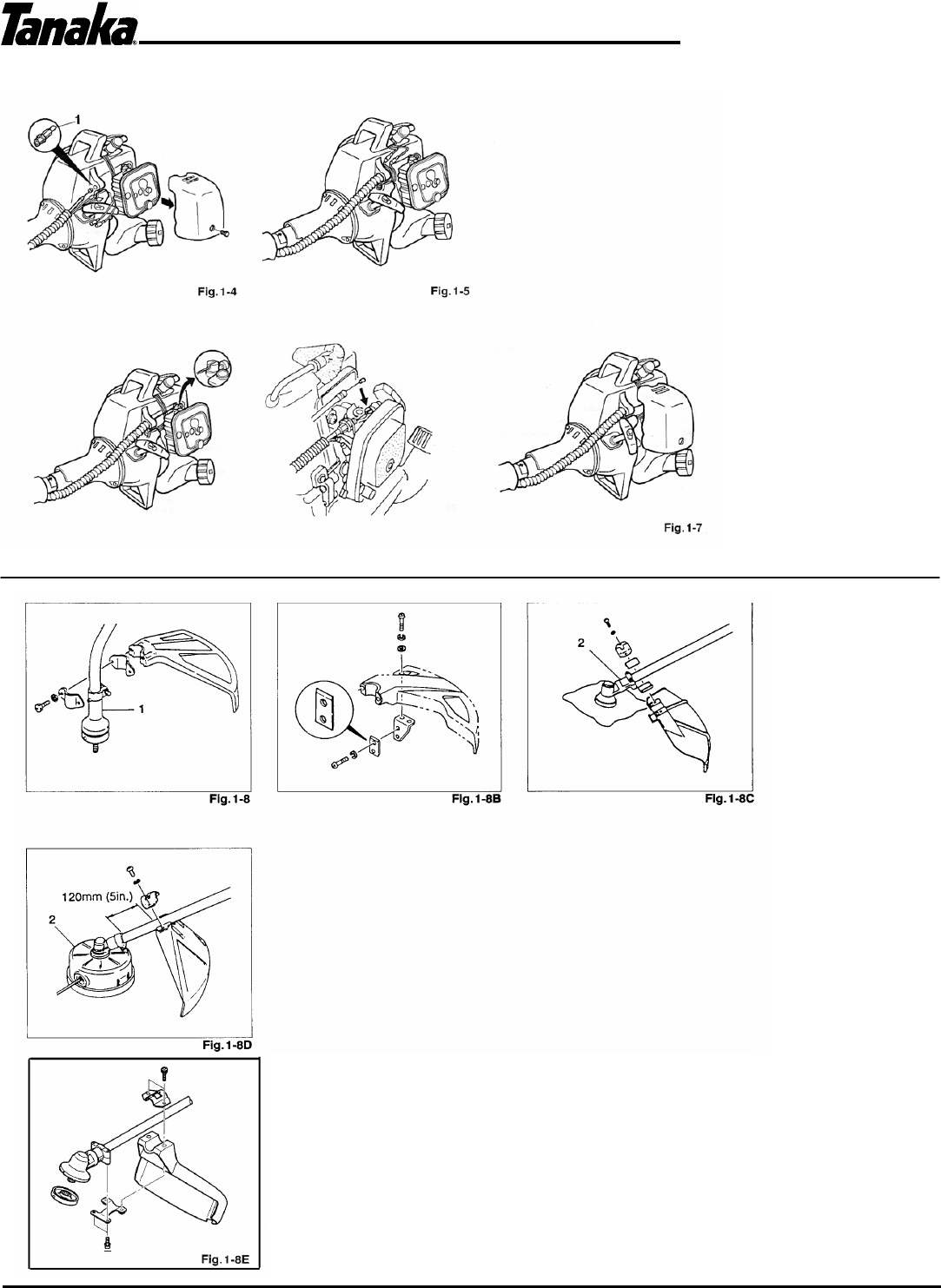 Tanaka

1

Fig. 1-4

Fig. 1-5

Fig. 1-7

1

Fig. 1-8

Fig. 1-8B

2

Fig. 1-8C

120mm (5in.)

2

Fig. 1-8D

Fig. 1-8E