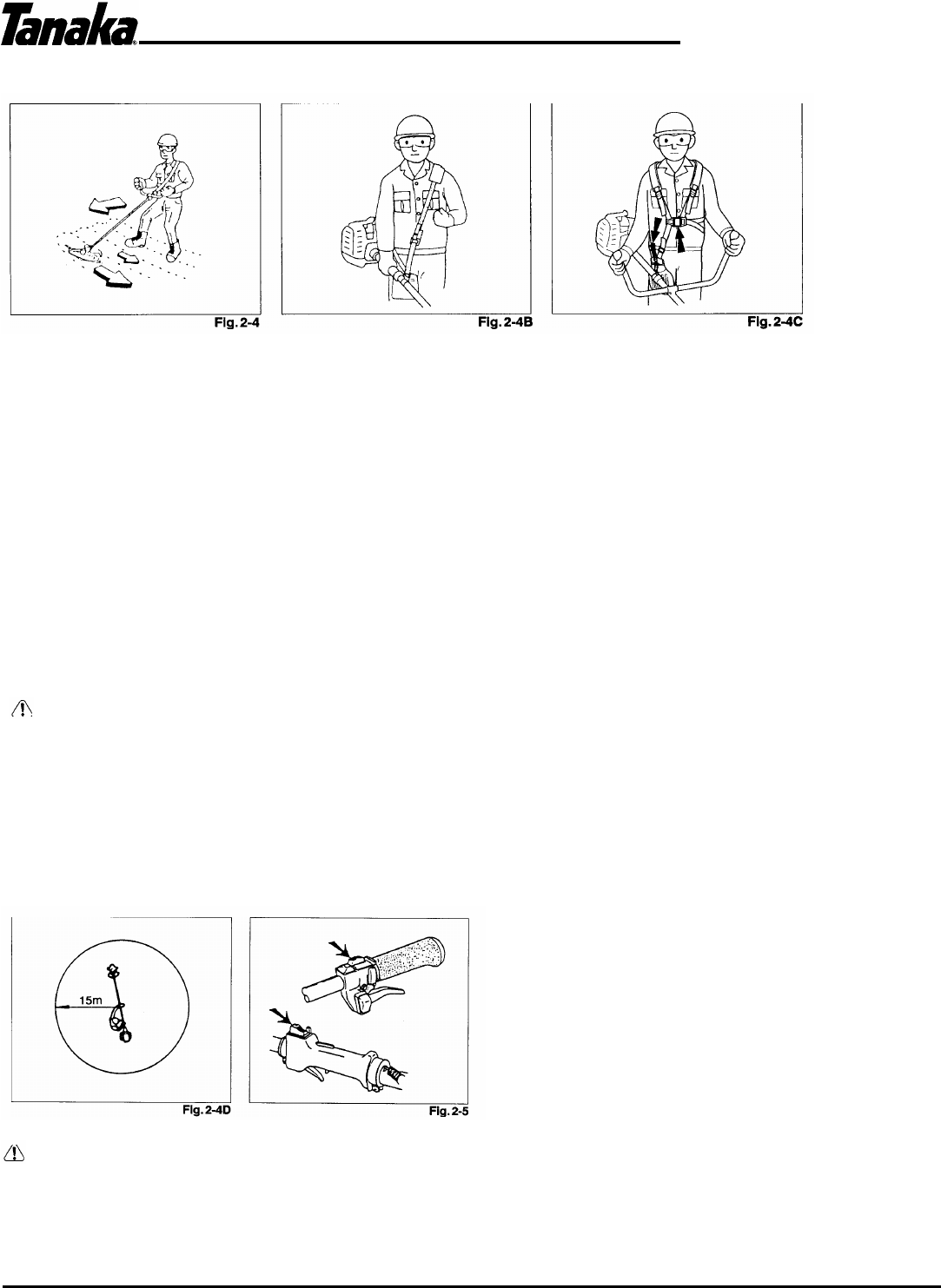 Tanaka

Fig. 2-4

Fig. 2-4B

Fig. 2-4C

15m

Fig. 2-4D

Fig. 2-5