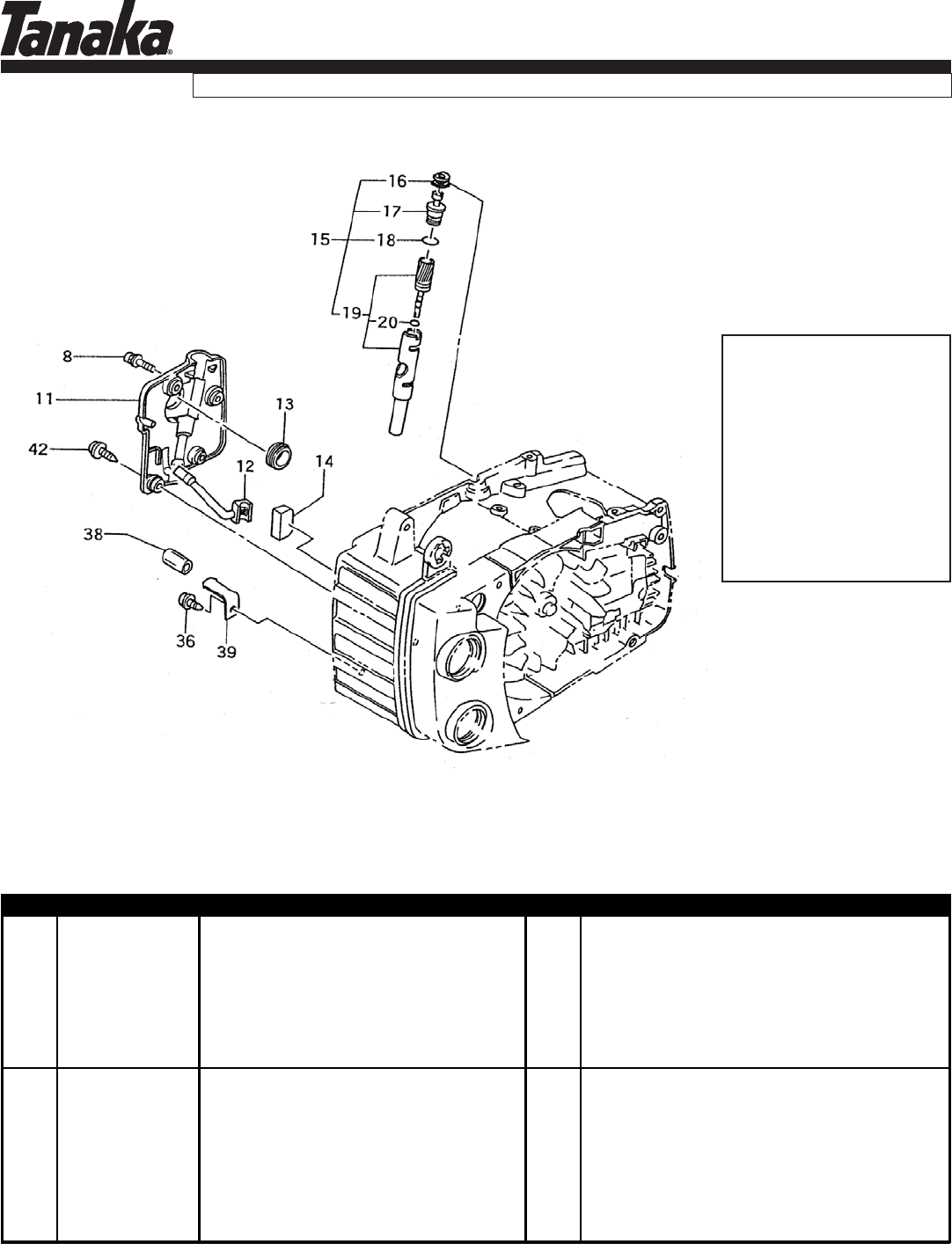 Tanaka®

16
17
15
18
19
20
8
11
13
42
12
14
38
36
39