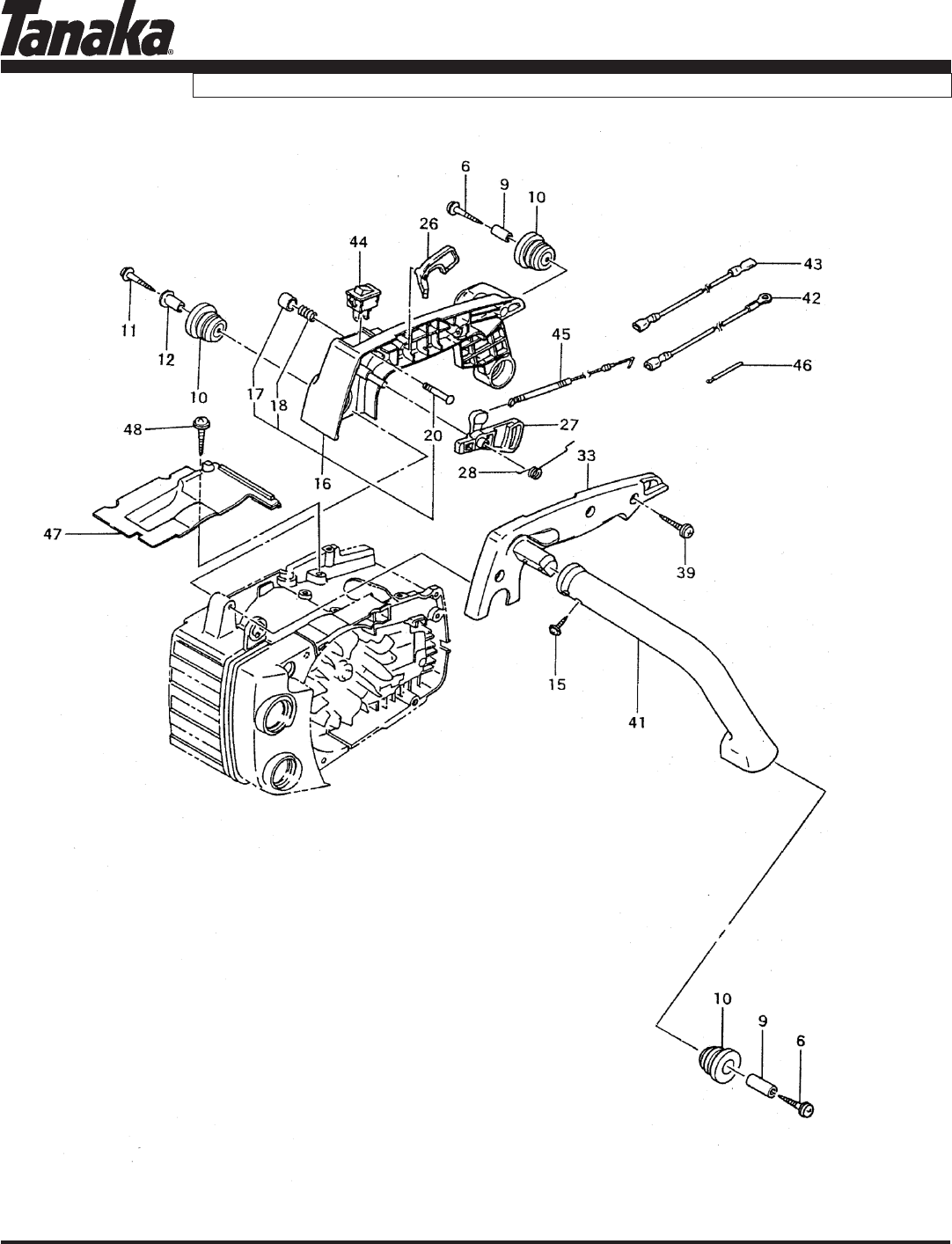 Tanaka®

6
9
10
44
26
43
42
11
12
10
17
18
45
46
20
27
48
16
28
33
47
39
15
41
10
9
6