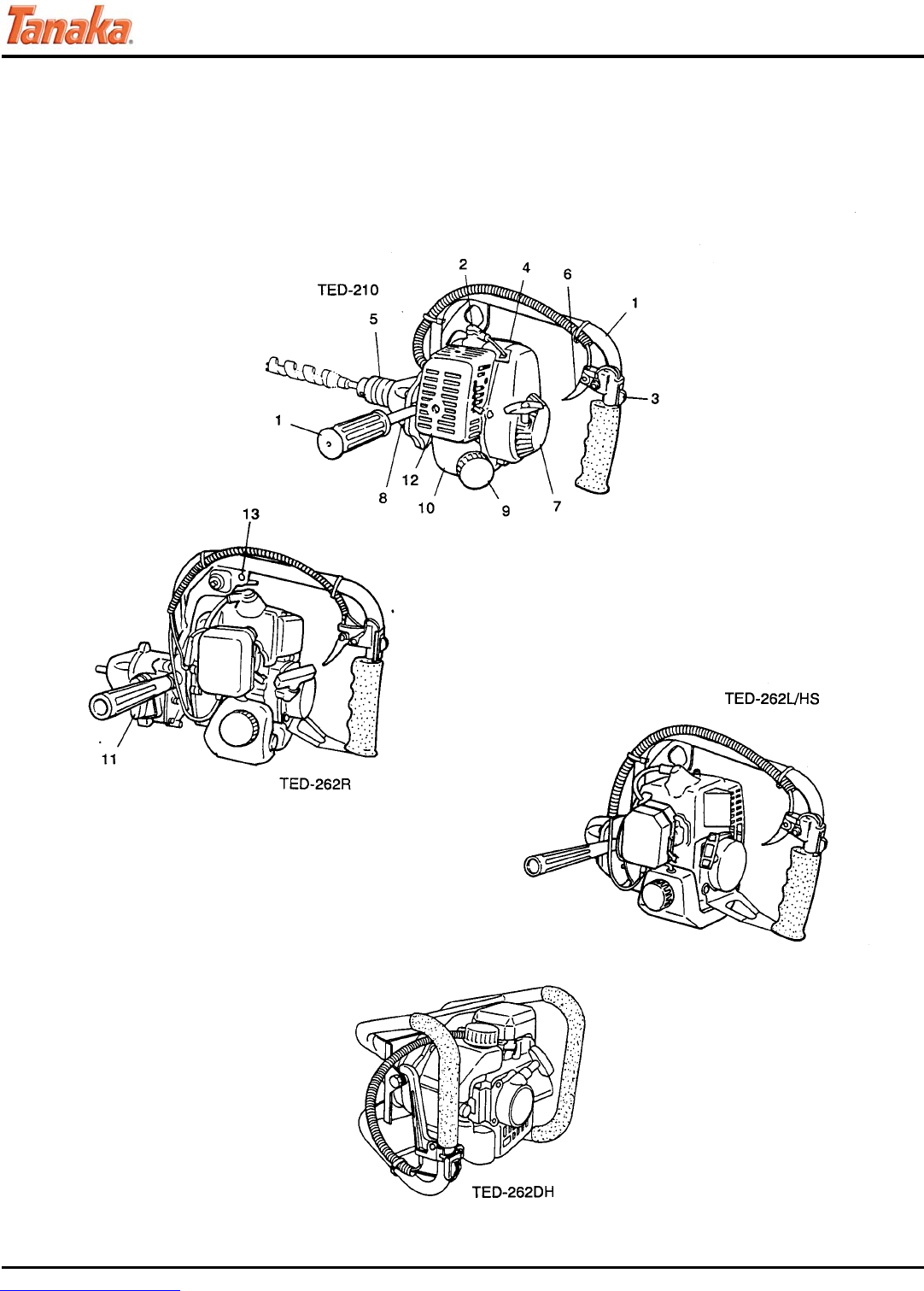 Tanaka

TED-210

2 4 6 1 5 3 1 12 8 10 9 7

13

11

TED-262R

TED-262L/HS

TED-262DH