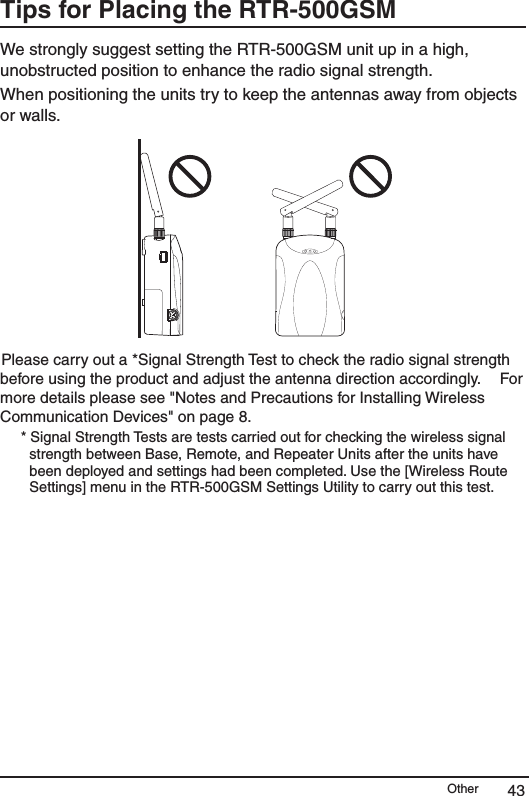 Tips for Placing the RTR-500GSM

We strongly suggest setting the RTR-500GSM unit up in a high, unobstructed position to enhance the radio signal strength.

When positioning the units try to keep the antennas away from objects or walls.

Please carry out a *Signal Strength Test to check the radio signal strength before using the product and adjust the antenna direction accordingly. For more details please see "Notes and Precautions for Installing Wireless Communication Devices" on page 8.

* Signal Strength Tests are tests carried out for checking the wireless signal strength between Base, Remote, and Repeater Units after the units have been deployed and settings had been completed. Use the [Wireless Route Settings] menu in the RTR-500GSM Settings Utility to carry out this test.

Other 43