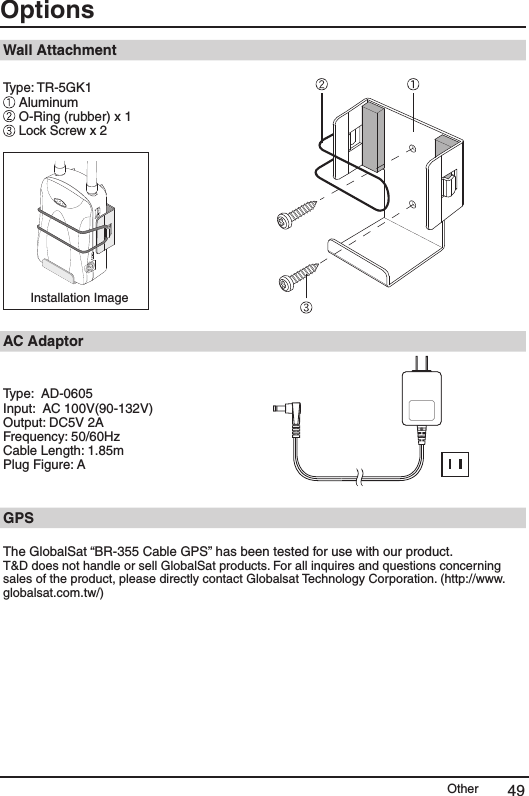 Options

Wall Attachment

Type: TR-5GK1
① Aluminum
② O-Ring (rubber) x 1
③ Lock Screw x 2

Installation Image

②
①
③

AC Adaptor

Type: AD-0605
Input: AC 100V(90-132V)
Output: DC5V 2A
Frequency: 50/60Hz
Cable Length: 1.85m
Plug Figure: A

GPS

The GlobalSat “BR-355 Cable GPS” has been tested for use with our product.
T&D does not handle or sell GlobalSat products. For all inquires and questions concerning sales of the product, please directly contact Globalsat Technology Corporation. (http://www.globalsat.com.tw/)

Other 49