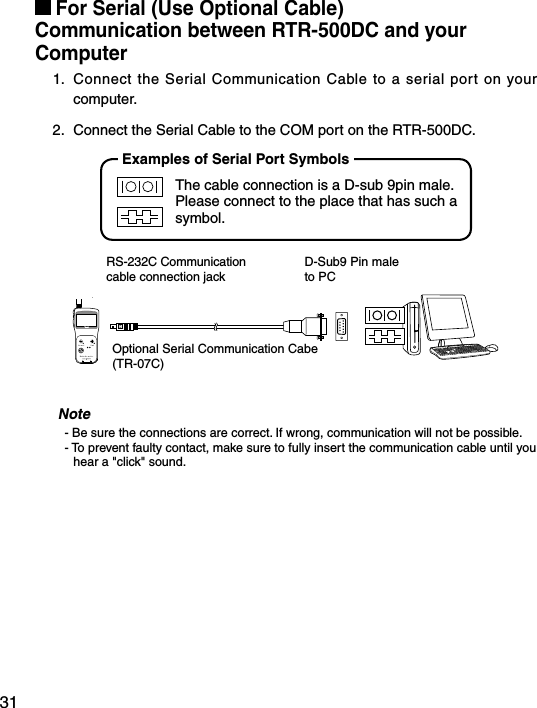 ■ For Serial (Use Optional Cable)
Communication between RTR-500DC and your Computer

1. Connect the Serial Communication Cable to a serial port on your computer.

2. Connect the Serial Cable to the COM port on the RTR-500DC.

Examples of Serial Port Symbols

|O|O|

The cable connection is a D-sub 9pin male. Please connect to the place that has such a symbol.

RS-232C Communication cable connection jack

D-Sub9 Pin male to PC

|O|O|

Optional Serial Communication Cabe (TR-07C)

Note
- Be sure the connections are correct. If wrong, communication will not be possible.
- To prevent faulty contact, make sure to fully insert the communication cable until you hear a "click" sound.

31