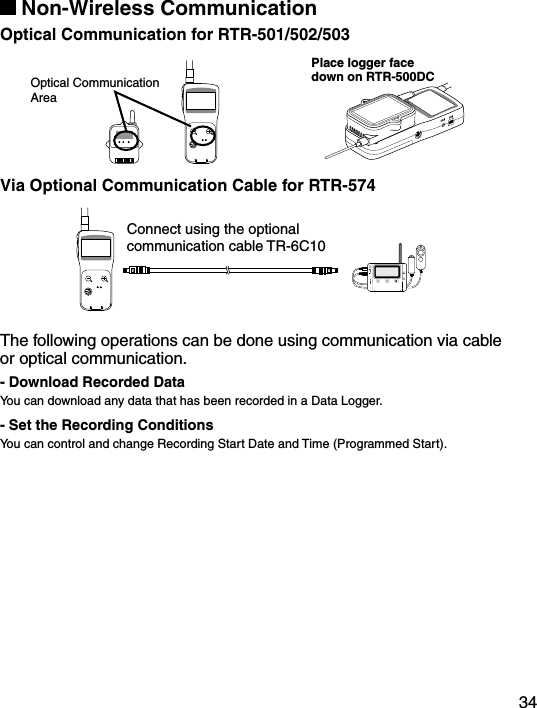 ■ Non-Wireless Communication

Optical Communication for RTR-501/502/503

Optical Communication Area

Place logger face down on RTR-500DC

Via Optional Communication Cable for RTR-574

Connect using the optional communication cable TR-6C10

The following operations can be done using communication via cable or optical communication.

- Download Recorded Data

You can download any data that has been recorded in a Data Logger.

- Set the Recording Conditions

You can control and change Recording Start Date and Time (Programmed Start).

34