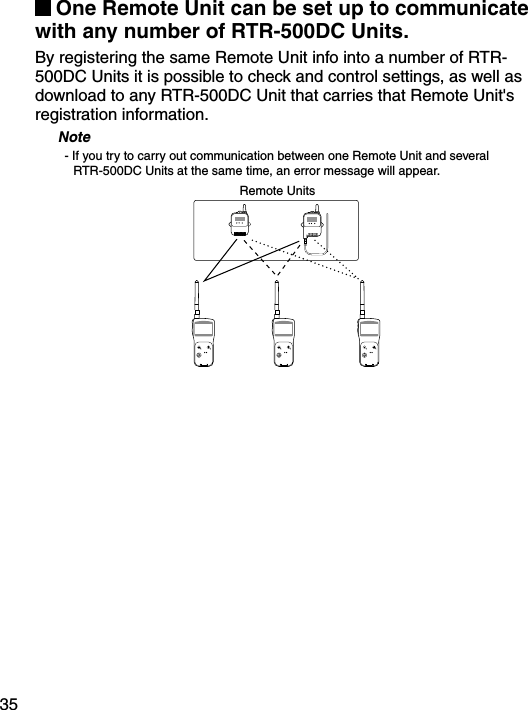 ■ One Remote Unit can be set up to communicate with any number of RTR-500DC Units.

By registering the same Remote Unit info into a number of RTR-500DC Units it is possible to check and control settings, as well as download to any RTR-500DC Unit that carries that Remote Unit's registration information.

Note

- If you try to carry out communication between one Remote Unit and several RTR-500DC Units at the same time, an error message will appear.

Remote Units

35