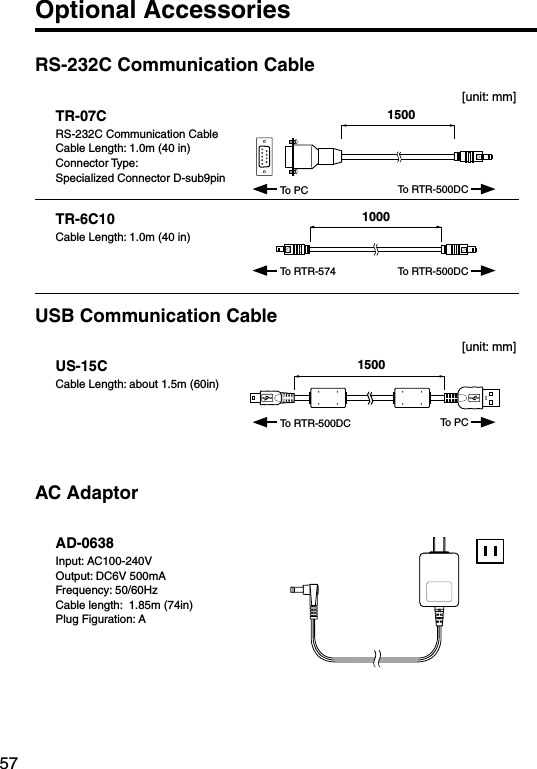 Optional Accessories

RS-232C Communication Cable

[unit: mm]

TR-07C
RS-232C Communication Cable
Cable Length: 1.0m (40 in)
Connector Type:
Specialized Connector D-sub9pin

1500

To PC
To RTR-500DC

TR-6C10
Cable Length: 1.0m (40 in)

1000

To RTR-574
To RTR-500DC

USB Communication Cable

[unit: mm]

US-15C
Cable Length: about 1.5m (60in)

1500

To RTR-500DC
To PC

AC Adaptor

AD-0638
Input: AC100-240V
Output: DC6V 500mA
Frequency: 50/60Hz
Cable length: 1.85m (74in)
Plug Figuration: A

57