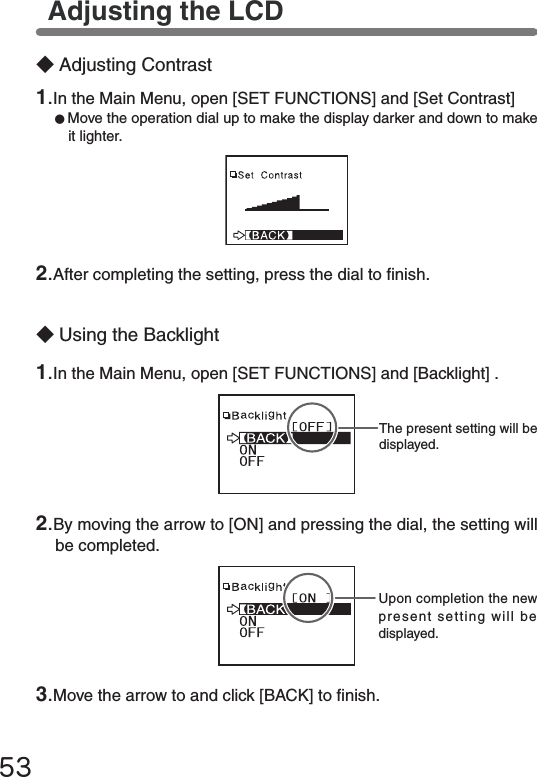 Adjusting the LCD

◆ Adjusting Contrast

1.In the Main Menu, open [SET FUNCTIONS] and [Set Contrast]
● Move the operation dial up to make the display darker and down to make it lighter.

Set Contrast
【BACK】

2.After completing the setting, press the dial to finish.

◆ Using the Backlight

1.In the Main Menu, open [SET FUNCTIONS] and [Backlight] .

Backlight
[OFF]
【BACK】
ON
OFF

The present setting will be displayed.

2.By moving the arrow to [ON] and pressing the dial, the setting will be completed.

Backlight
[ON ]
【BACK】
ON
OFF

Upon completion the new present setting will be displayed.

3.Move the arrow to and click [BACK] to finish.

53