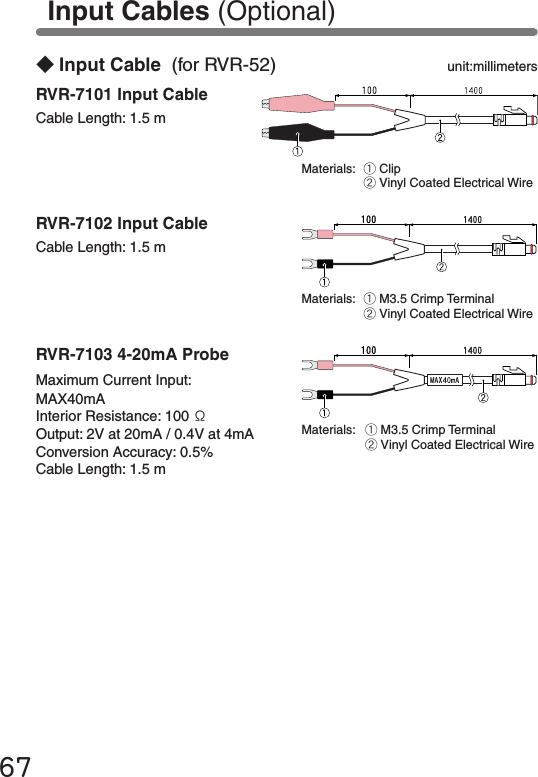 Input Cables (Optional)

◆ Input Cable (for RVR-52)

unit:millimeters

RVR-7101 Input Cable

Cable Length: 1.5 m

100 1400

①

②

Materials: ① Clip
② Vinyl Coated Electrical Wire

RVR-7102 Input Cable

Cable Length: 1.5 m

100 1400

①

②

Materials: ① M3.5 Crimp Terminal
② Vinyl Coated Electrical Wire

RVR-7103 4-20mA Probe

Maximum Current Input: MAX40mA
Interior Resistance: 100 Ω
Output: 2V at 20mA / 0.4V at 4mA
Conversion Accuracy: 0.5%
Cable Length: 1.5 m

100 1400

MAX40mA

①

②

Materials: ① M3.5 Crimp Terminal
② Vinyl Coated Electrical Wire

67